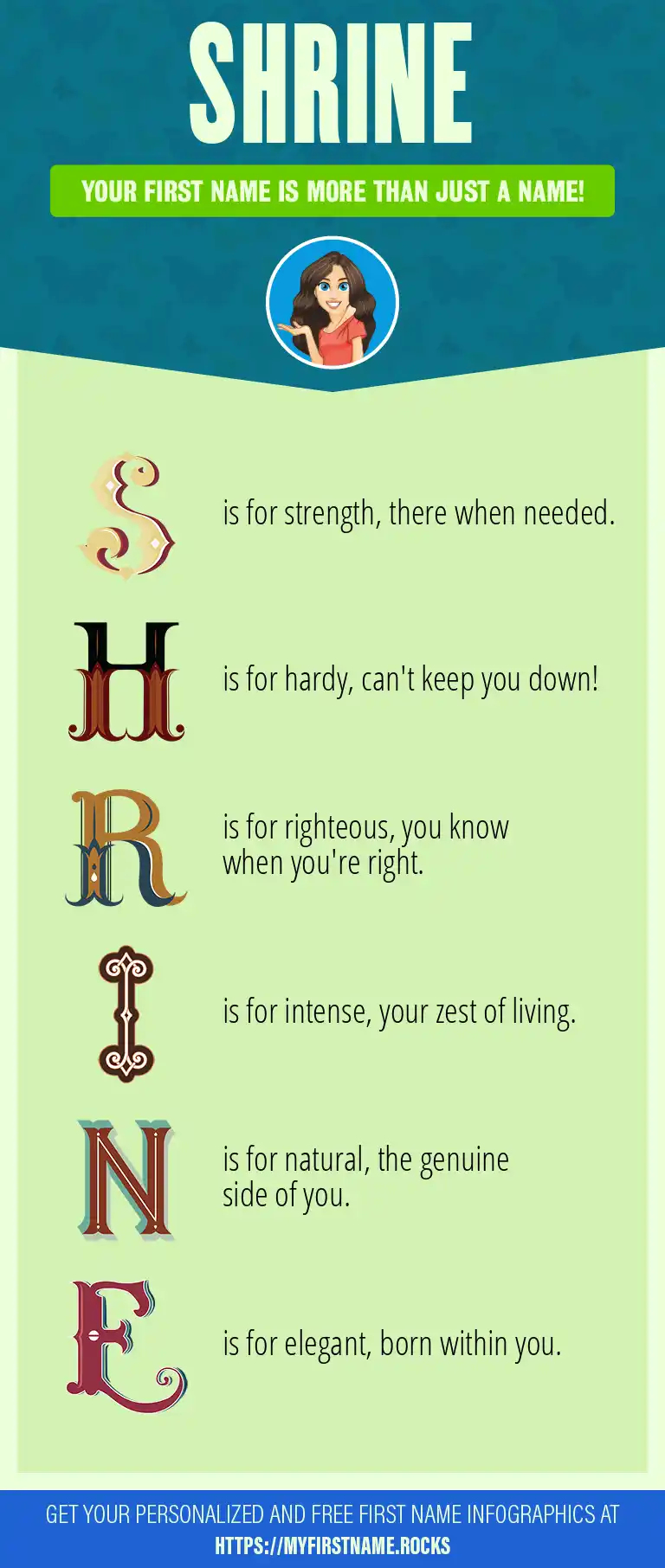 SHRINE

YOUR FIRST NAME IS MORE THAN JUST A NAME!

S is for strength, there when needed.

H is for hardy, can't keep you down!

R is for righteous, you know when you're right.

I is for intense, your zest of living.

N is for natural, the genuine side of you.

E is for elegant, born within you.

GET YOUR PERSONALIZED AND FREE FIRST NAME INFOGRAPHICS AT HTTPS://MYFIRSTNAME.ROCKS