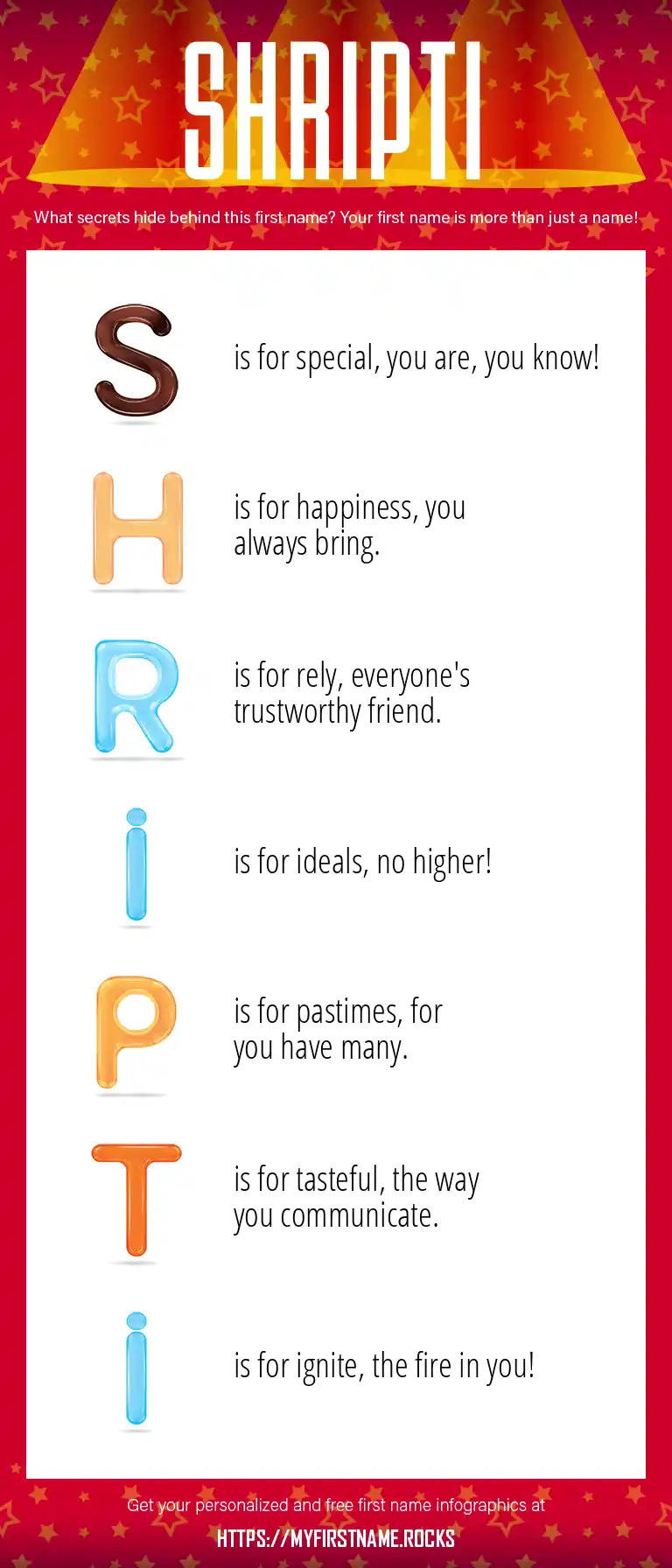 SHRIPTI

What secrets hide behind this first name? Your first name is more than just a name!

S is for special, you are, you know!

H is for happiness, you always bring.

R is for rely, everyone's trustworthy friend.

i is for ideals, no higher!

P is for pastimes, for you have many.

T is for tasteful, the way you communicate.

i is for ignite, the fire in you!

Get your personalized and free first name infographics at

HTTPS://MYFIRSTNAME.ROCKS