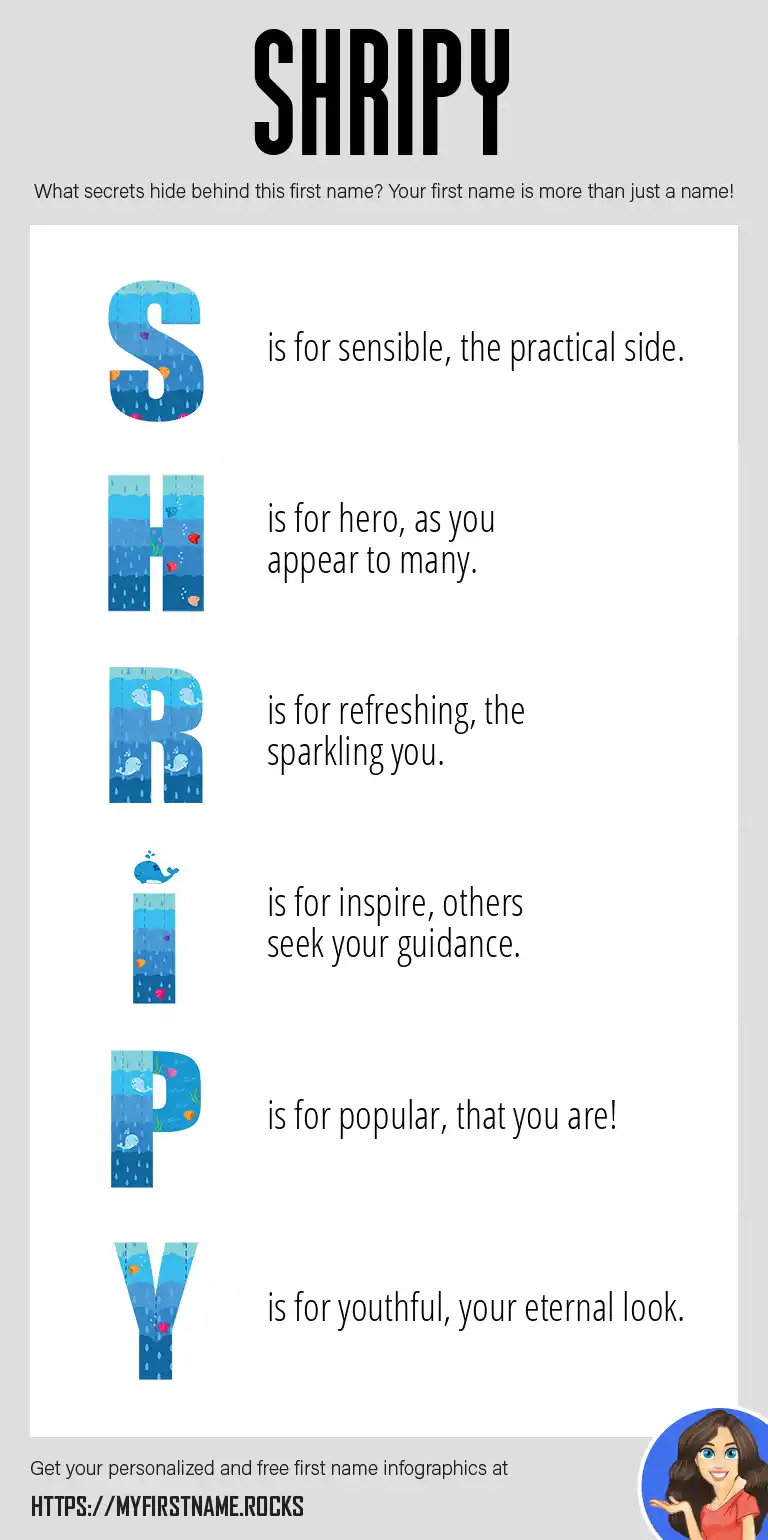 SHRIPY

What secrets hide behind this first name? Your first name is more than just a name!

S is for sensible, the practical side.

H is for hero, as you appear to many.

R is for refreshing, the sparkling you.

I is for inspire, others seek your guidance.

P is for popular, that you are!

Y is for youthful, your eternal look.

Get your personalized and free first name infographics at

HTTPS://MYFIRSTNAME.ROCKS