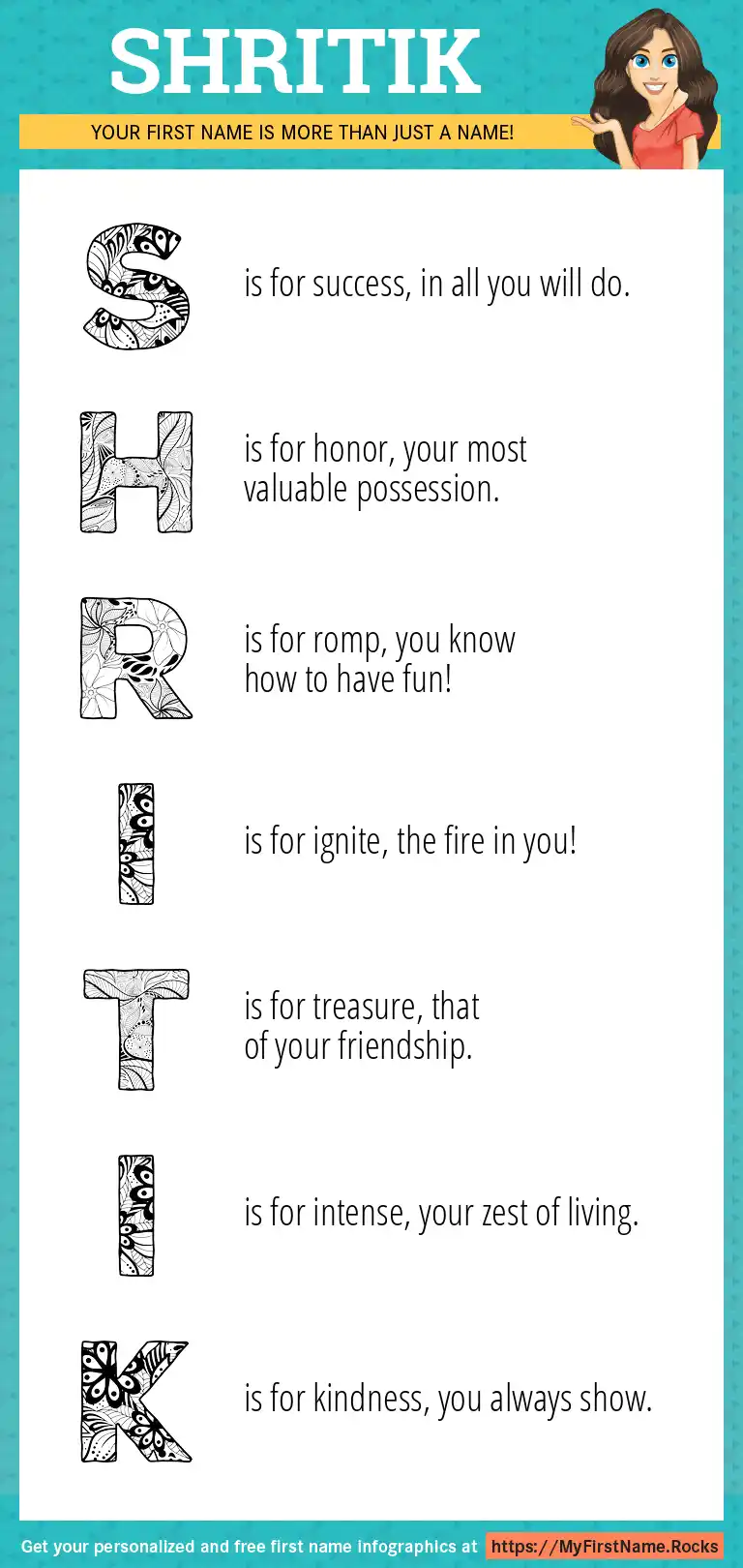 SHRITIK

YOUR FIRST NAME IS MORE THAN JUST A NAME!

S is for success, in all you will do.

H is for honor, your most valuable possession.

R is for romp, you know how to have fun!

I is for ignite, the fire in you!

T is for treasure, that of your friendship.

I is for intense, your zest of living.

K is for kindness, you always show.

Get your personalized and free first name infographics at https://MyFirstName.Rocks