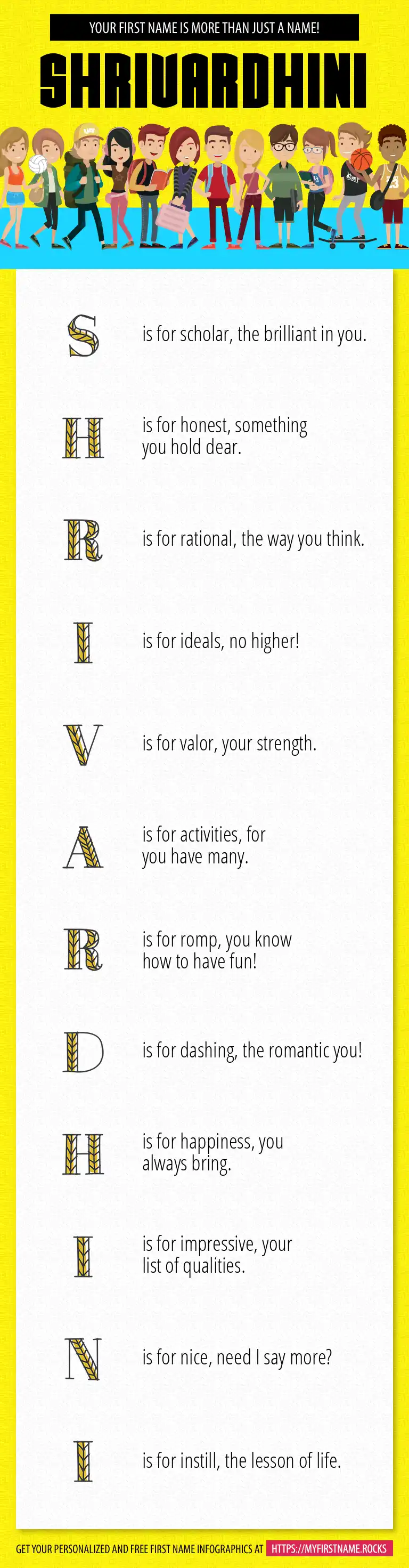 YOUR FIRST NAME IS MORE THAN JUST A NAME!

SHRIVARDHINI

S is for scholar, the brilliant in you.

H is for honest, something you hold dear.

R is for rational, the way you think.

I is for ideals, no higher!

V is for valor, your strength.

A is for activities, for you have many.

R is for romp, you know how to have fun!

D is for dashing, the romantic you!

H is for happiness, you always bring.

I is for impressive, your list of qualities.

N is for nice, need I say more?

I is for instill, the lesson of life.

GET YOUR PERSONALIZED AND FREE FIRST NAME INFOGRAPHICS AT HTTPS://MYFIRSTNAME.ROCKS