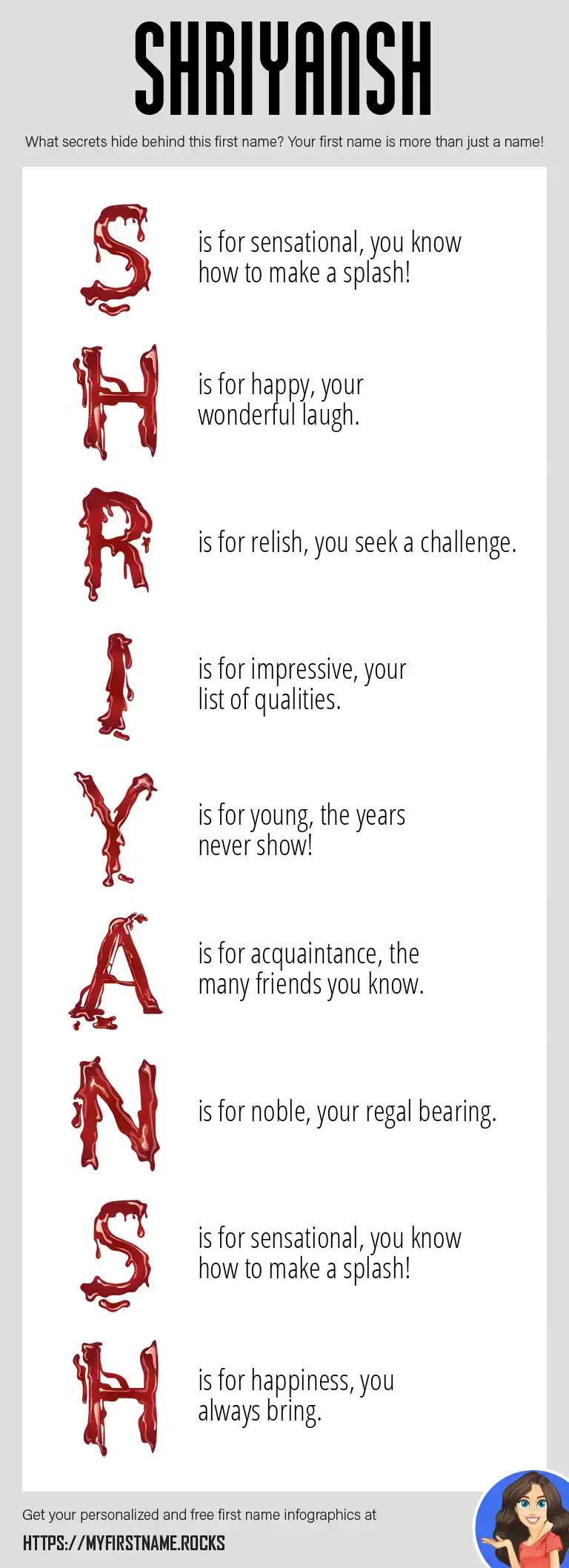 SHRIYANSH

What secrets hide behind this first name? Your first name is more than just a name!

S is for sensational, you know how to make a splash!

H is for happy, your wonderful laugh.

R is for relish, you seek a challenge.

I is for impressive, your list of qualities.

Y is for young, the years never show!

A is for acquaintance, the many friends you know.

N is for noble, your regal bearing.

S is for sensational, you know how to make a splash!

H is for happiness, you always bring.

Get your personalized and free first name infographics at

HTTPS://MYFIRSTNAME.ROCKS