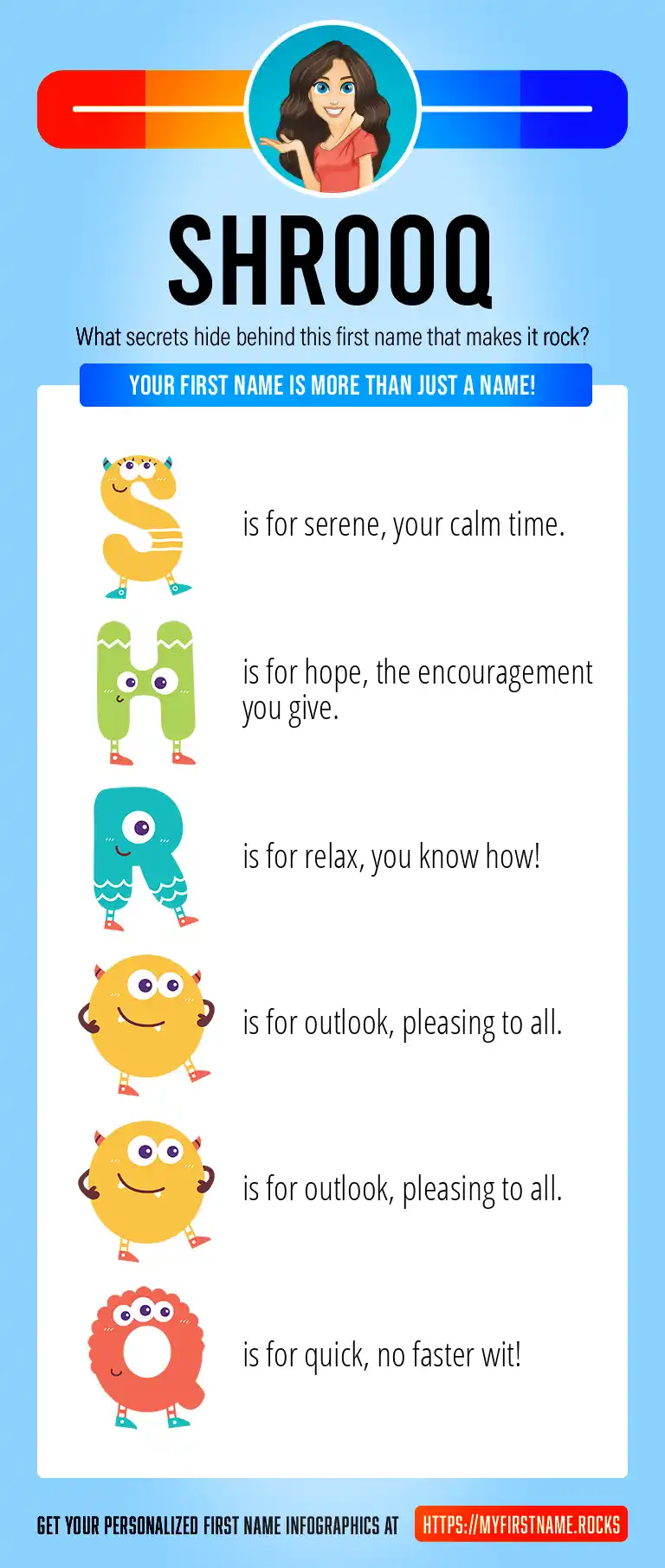 SHROOQ

What secrets hide behind this first name that makes it rock?

YOUR FIRST NAME IS MORE THAN JUST A NAME!

S is for serene, your calm time.

H is for hope, the encouragement you give.

R is for relax, you know how!

O is for outlook, pleasing to all.

O is for outlook, pleasing to all.

Q is for quick, no faster wit!

GET YOUR PERSONALIZED FIRST NAME INFOGRAPHICS AT HTTPS://MYFIRSTNAME.ROCKS