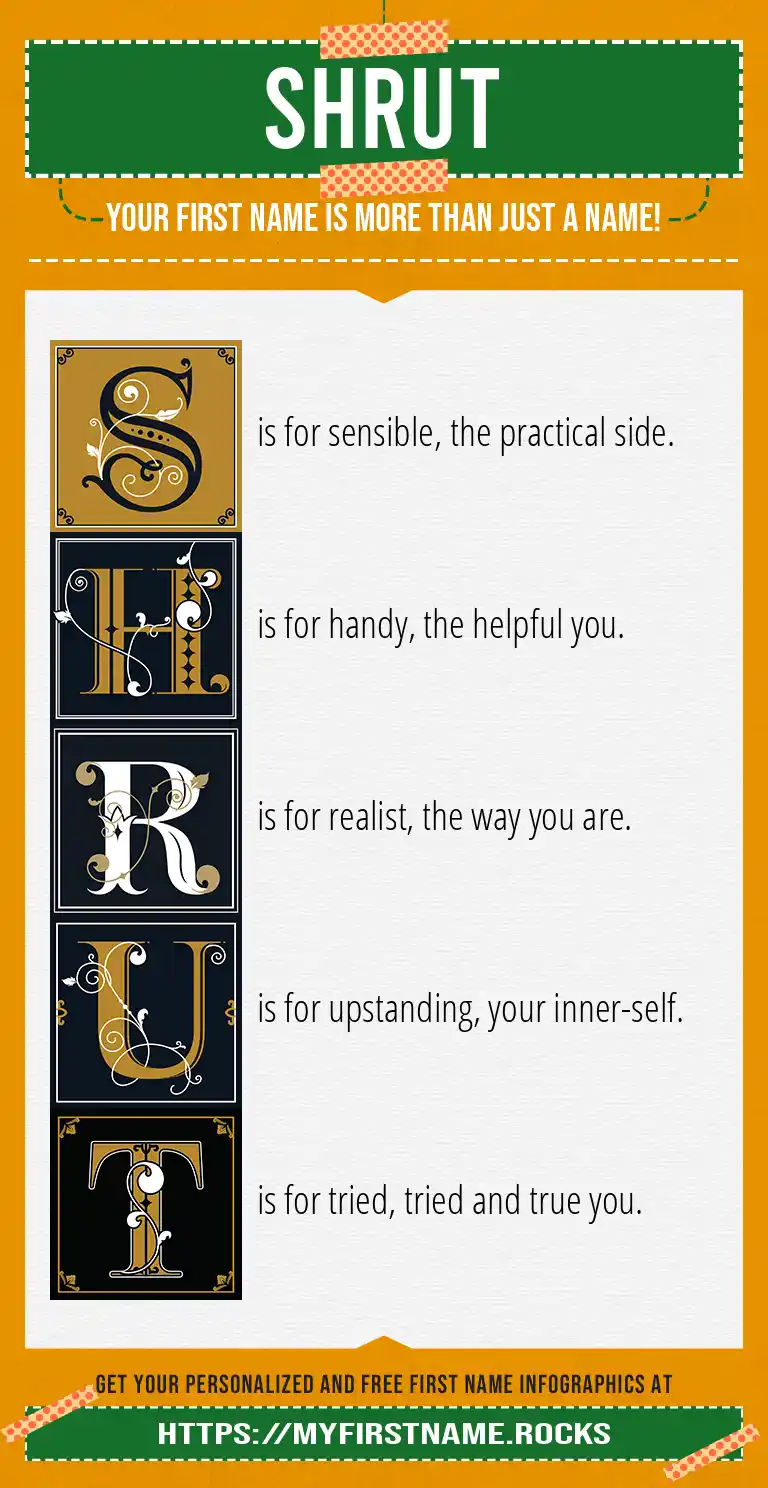 SHRUT

YOUR FIRST NAME IS MORE THAN JUST A NAME!

S is for sensible, the practical side.

H is for handy, the helpful you.

R is for realist, the way you are.

U is for upstanding, your inner-self.

T is for tried, tried and true you.

GET YOUR PERSONALIZED AND FREE FIRST NAME INFOGRAPHICS AT

HTTPS://MYFIRSTNAME.ROCKS