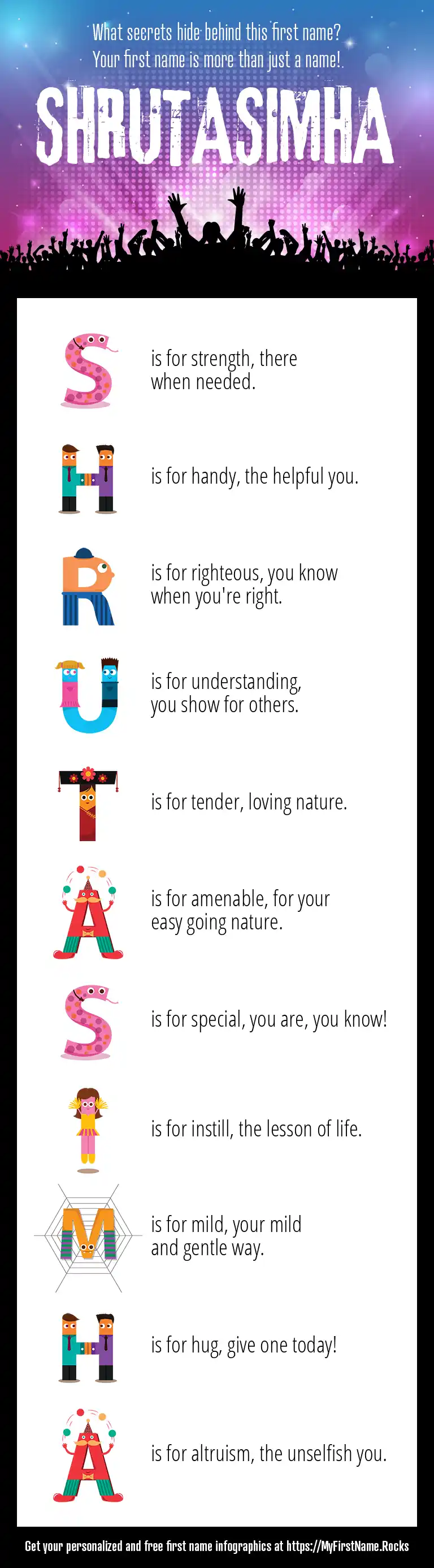 What secrets hide behind this first name?
Your first name is more than just a name!

SHRUTASIMHA

S is for strength, there when needed.

H is for handy, the helpful you.

R is for righteous, you know when you're right.

U is for understanding, you show for others.

T is for tender, loving nature.

A is for amenable, for your easy going nature.

S is for special, you are, you know!

I is for instill, the lesson of life.

M is for mild, your mild and gentle way.

H is for hug, give one today!

A is for altruism, the unselfish you.

Get your personalized and free first name infographics at https://MyFirstName.Rocks