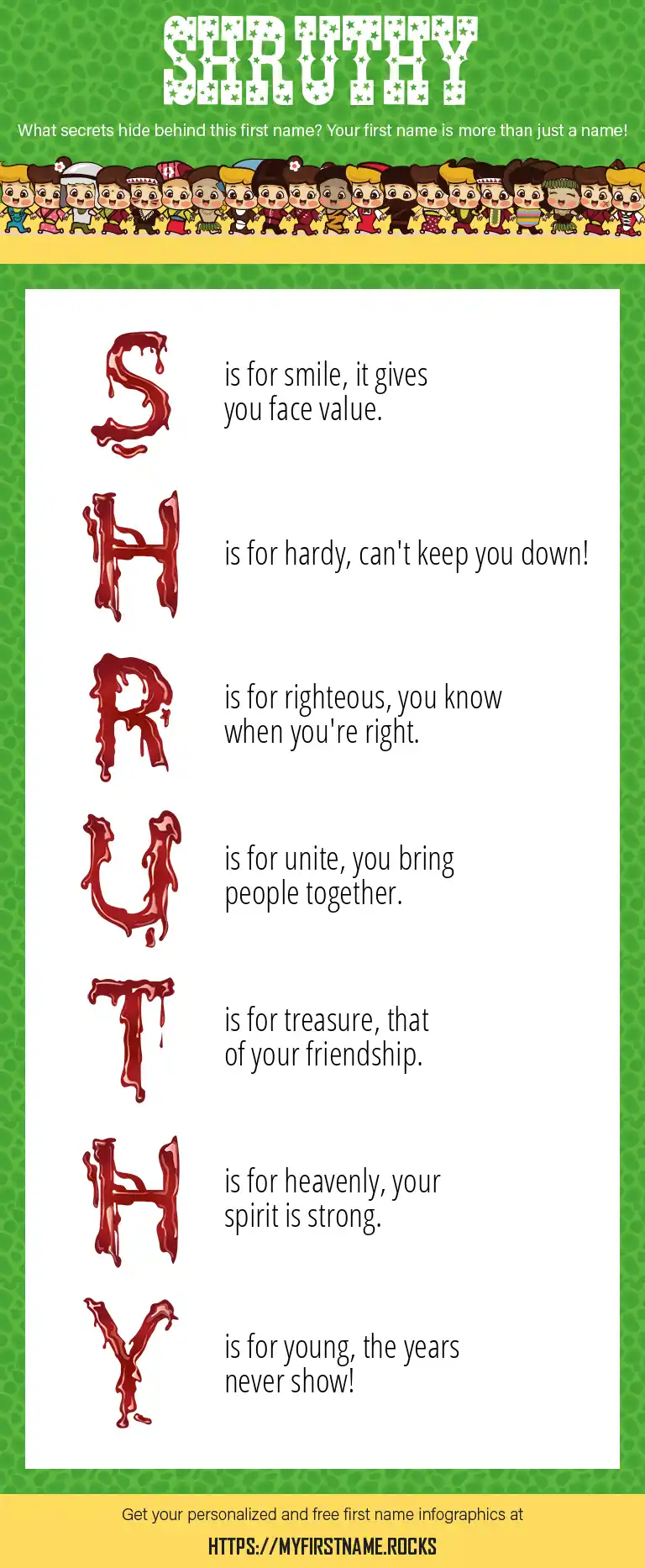 SHRUTHY

What secrets hide behind this first name? Your first name is more than just a name!

S is for smile, it gives you face value.

H is for hardy, can't keep you down!

R is for righteous, you know when you're right.

U is for unite, you bring people together.

T is for treasure, that of your friendship.

H is for heavenly, your spirit is strong.

Y is for young, the years never show!

Get your personalized and free first name infographics at

HTTPS://MYFIRSTNAME.ROCKS