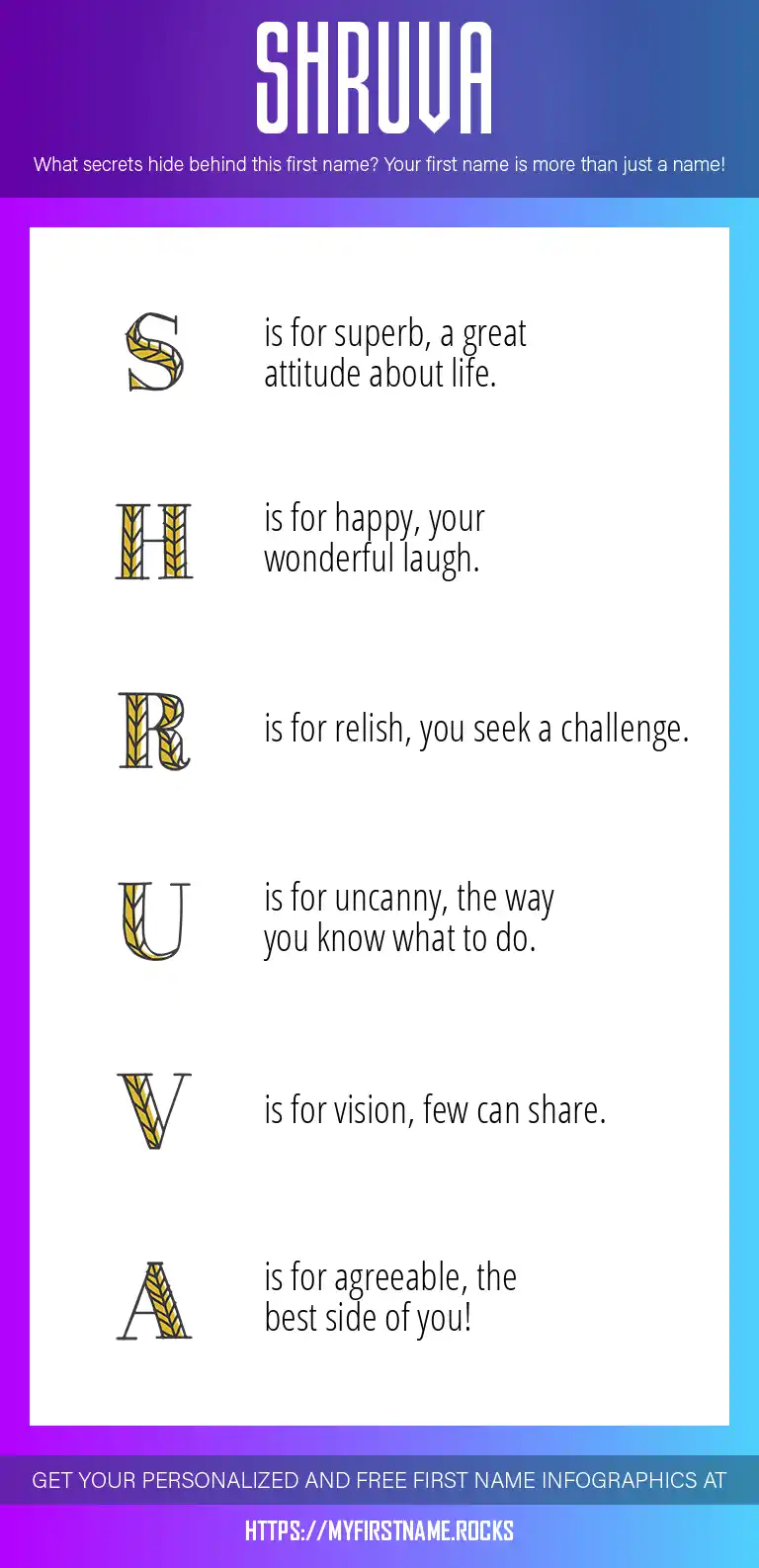 SHRUVA

What secrets hide behind this first name? Your first name is more than just a name!

S is for superb, a great attitude about life.

H is for happy, your wonderful laugh.

R is for relish, you seek a challenge.

U is for uncanny, the way you know what to do.

V is for vision, few can share.

A is for agreeable, the best side of you!

GET YOUR PERSONALIZED AND FREE FIRST NAME INFOGRAPHICS AT

HTTPS://MYFIRSTNAME.ROCKS