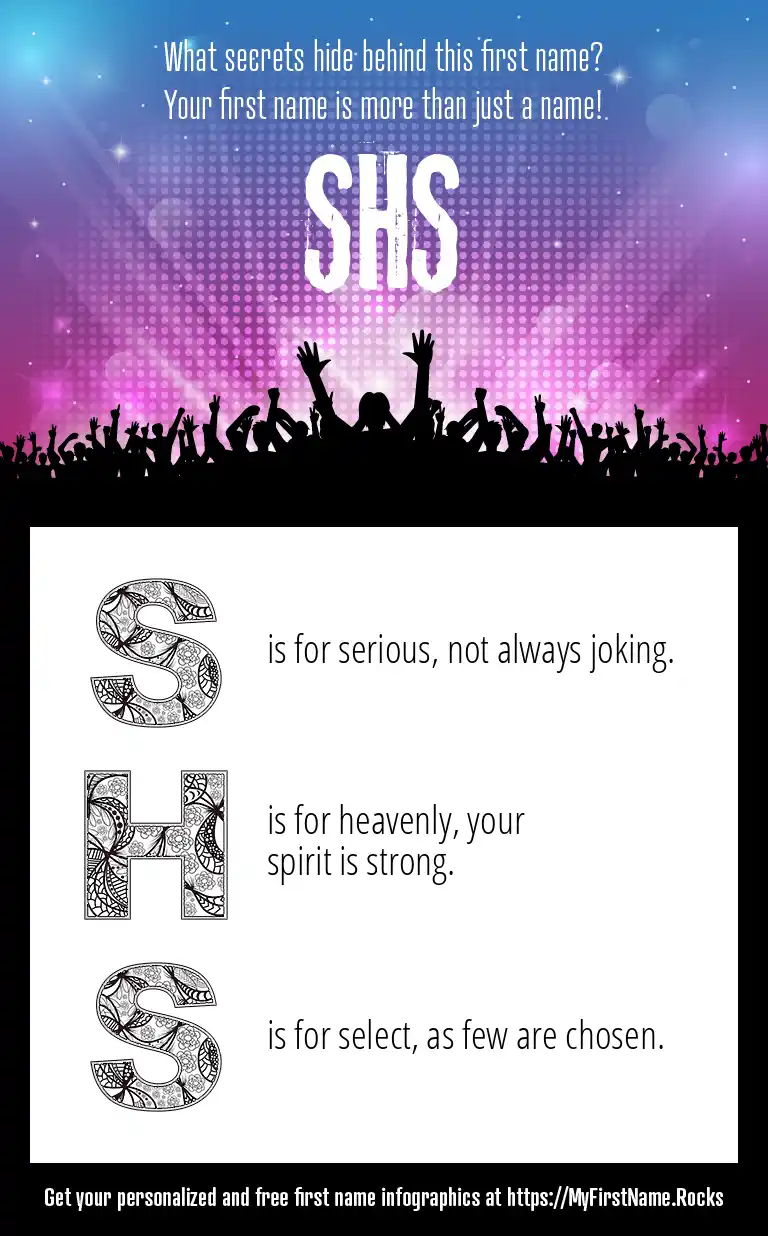 What secrets hide behind this first name?
Your first name is more than just a name!

SHS

S is for serious, not always joking.

H is for heavenly, your spirit is strong.

S is for select, as few are chosen.

Get your personalized and free first name infographics at https://MyFirstName.Rocks