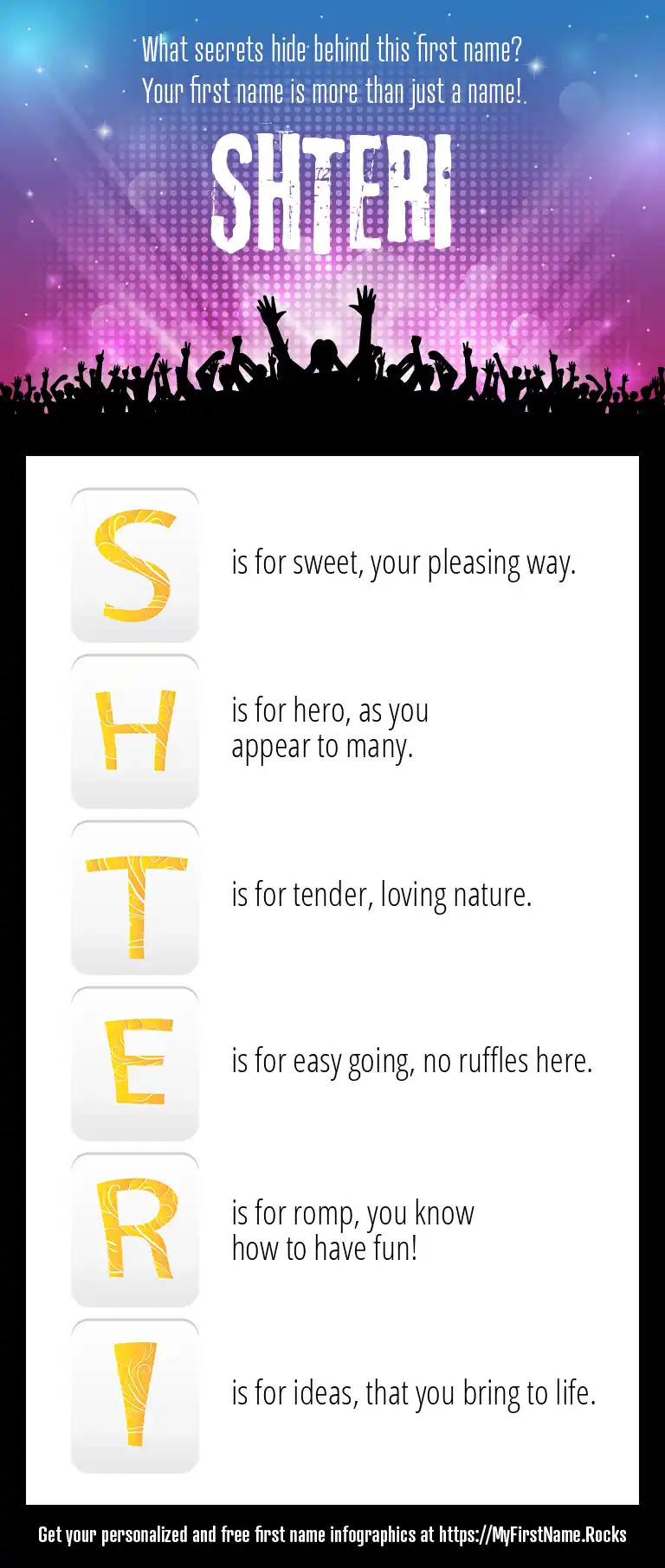 What secrets hide behind this first name?
Your first name is more than just a name!

SHTERI

S is for sweet, your pleasing way.

H is for hero, as you appear to many.

T is for tender, loving nature.

E is for easy going, no ruffles here.

R is for romp, you know how to have fun!

I is for ideas, that you bring to life.

Get your personalized and free first name infographics at https://MyFirstName.Rocks