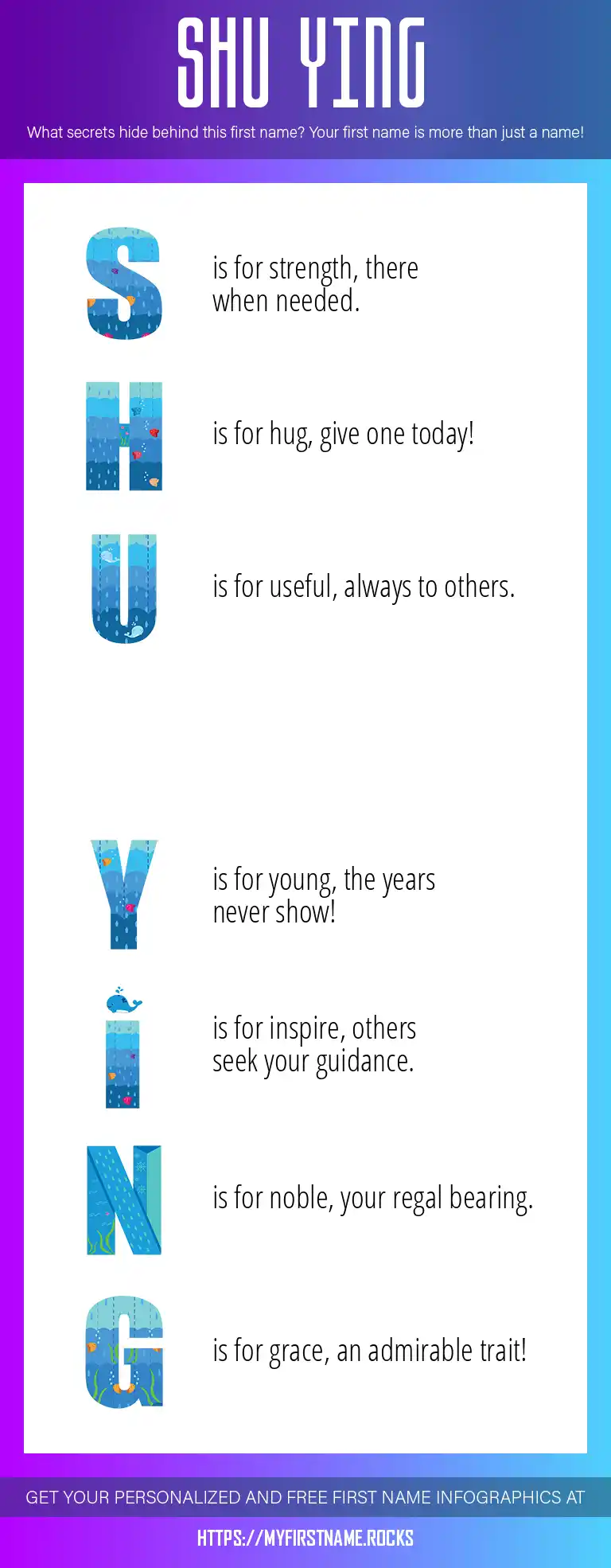 SHU YING

What secrets hide behind this first name? Your first name is more than just a name!

S is for strength, there when needed.

H is for hug, give one today!

U is for useful, always to others.

Y is for young, the years never show!

I is for inspire, others seek your guidance.

N is for noble, your regal bearing.

G is for grace, an admirable trait!

GET YOUR PERSONALIZED AND FREE FIRST NAME INFOGRAPHICS AT

HTTPS://MYFIRSTNAME.ROCKS