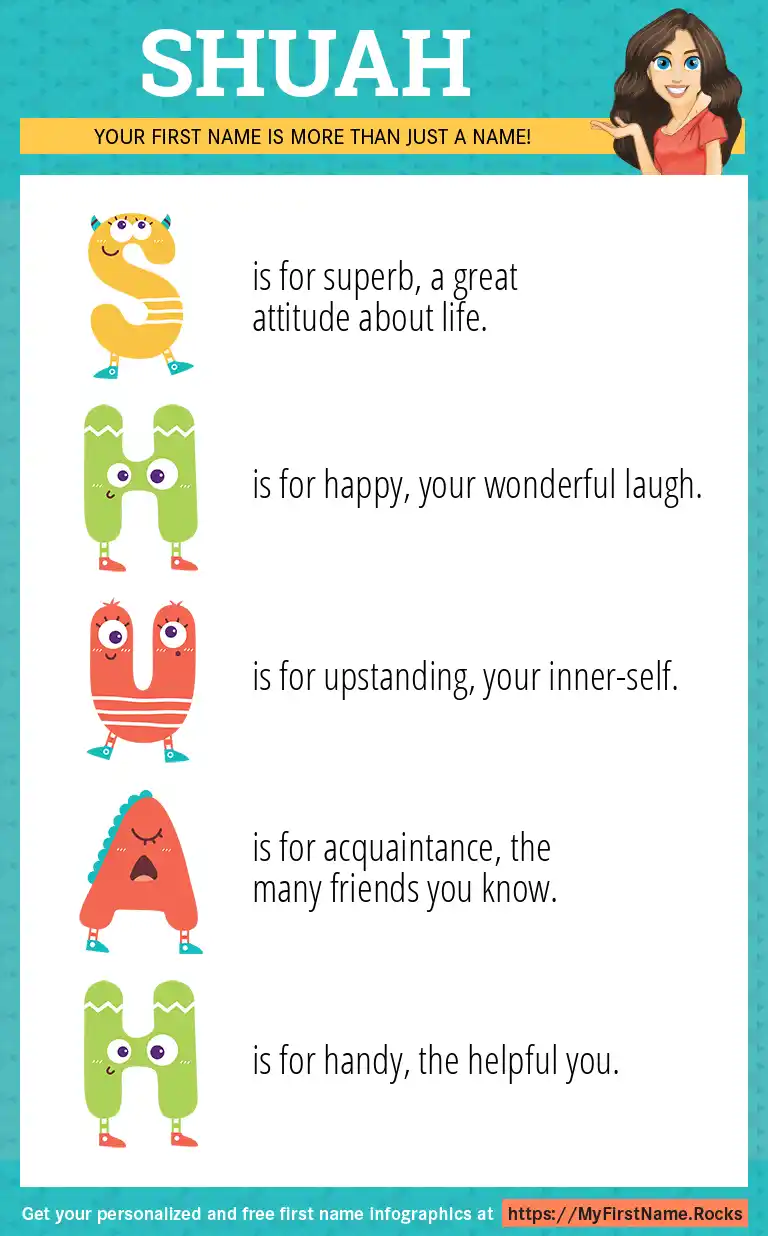 SHUAH

YOUR FIRST NAME IS MORE THAN JUST A NAME!

S is for superb, a great attitude about life.

H is for happy, your wonderful laugh.

U is for upstanding, your inner-self.

A is for acquaintance, the many friends you know.

H is for handy, the helpful you.

Get your personalized and free first name infographics at https://MyFirstName.Rocks