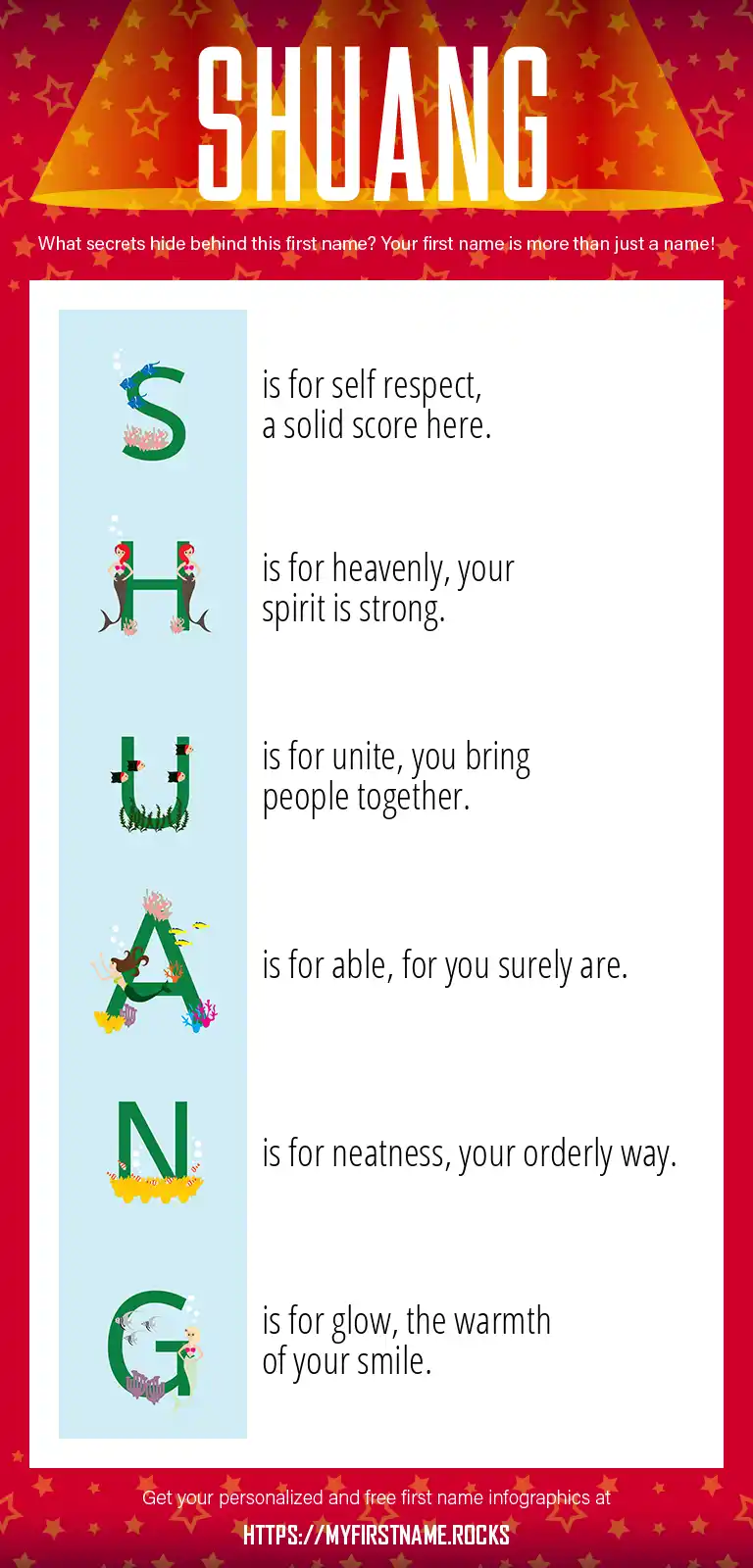 SHUANG

What secrets hide behind this first name? Your first name is more than just a name!

S is for self respect, a solid score here.

H is for heavenly, your spirit is strong.

U is for unite, you bring people together.

A is for able, for you surely are.

N is for neatness, your orderly way.

G is for glow, the warmth of your smile.

Get your personalized and free first name infographics at

HTTPS://MYFIRSTNAME.ROCKS