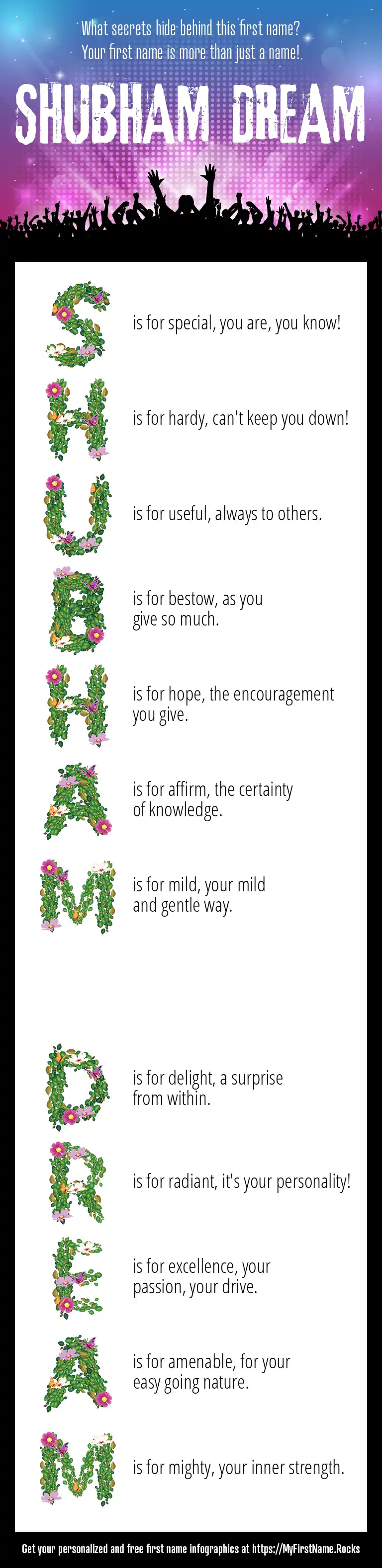 What secrets hide behind this first name?
Your first name is more than just a name!

SHUBHAM DREAM

S is for special, you are, you know!

H is for hardy, can't keep you down!

U is for useful, always to others.

B is for bestow, as you give so much.

H is for hope, the encouragement you give.

A is for affirm, the certainty of knowledge.

M is for mild, your mild and gentle way.

D is for delight, a surprise from within.

R is for radiant, it's your personality!

E is for excellence, your passion, your drive.

A is for amenable, for your easy going nature.

M is for mighty, your inner strength.

Get your personalized and free first name infographics at https://MyFirstName.Rocks