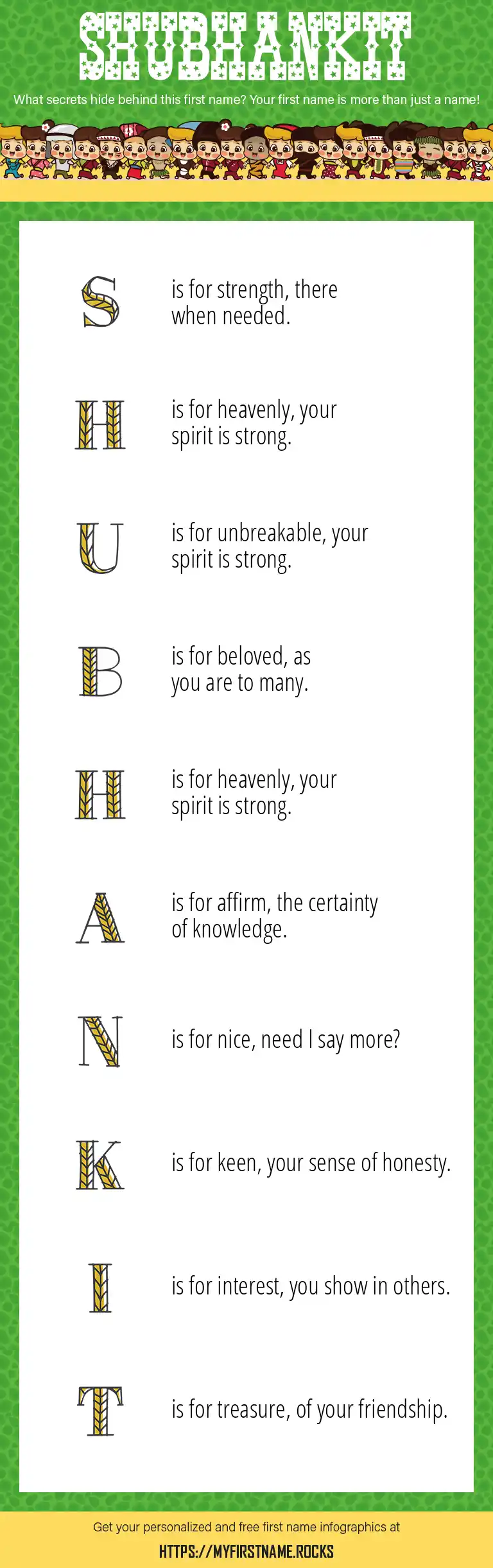 SHUBHANKIT

What secrets hide behind this first name? Your first name is more than just a name!

S is for strength, there when needed.

H is for heavenly, your spirit is strong.

U is for unbreakable, your spirit is strong.

B is for beloved, as you are to many.

H is for heavenly, your spirit is strong.

A is for affirm, the certainty of knowledge.

N is for nice, need I say more?

K is for keen, your sense of honesty.

I is for interest, you show in others.

T is for treasure, of your friendship.

Get your personalized and free first name infographics at

HTTPS://MYFIRSTNAME.ROCKS