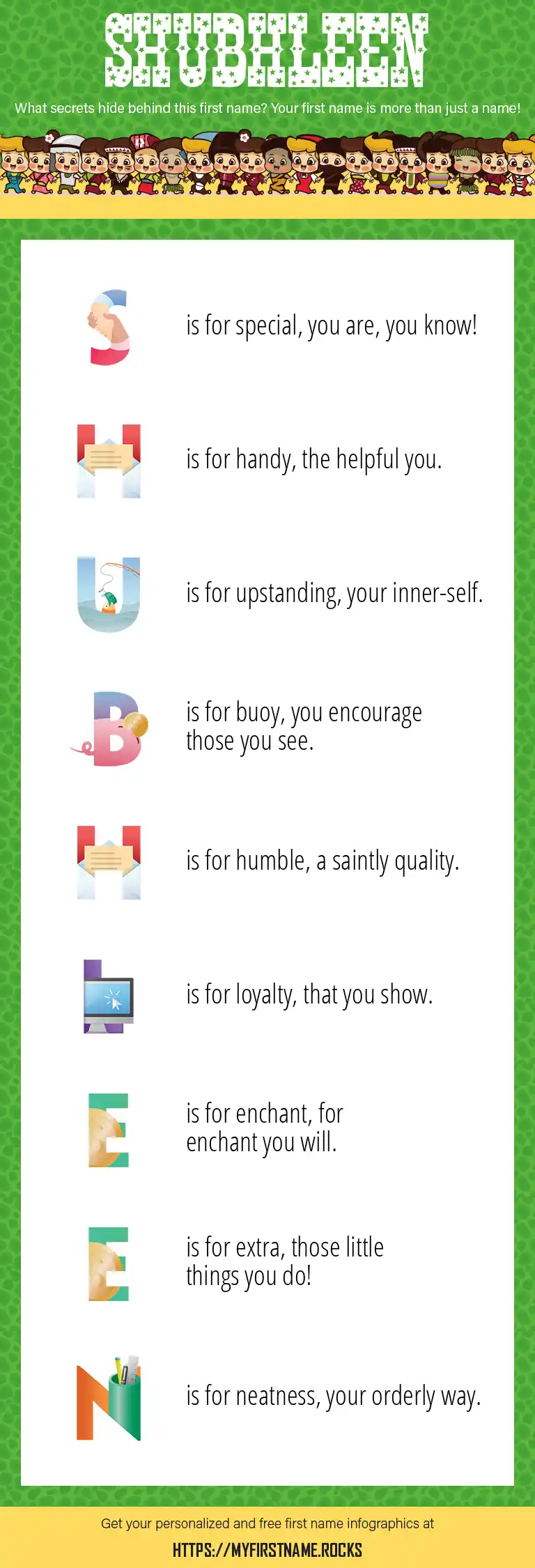 SHUBHLEEN

What secrets hide behind this first name? Your first name is more than just a name!

S is for special, you are, you know!

H is for handy, the helpful you.

U is for upstanding, your inner-self.

B is for buoy, you encourage those you see.

H is for humble, a saintly quality.

L is for loyalty, that you show.

E is for enchant, for enchant you will.

E is for extra, those little things you do!

N is for neatness, your orderly way.

Get your personalized and free first name infographics at

HTTPS://MYFIRSTNAME.ROCKS