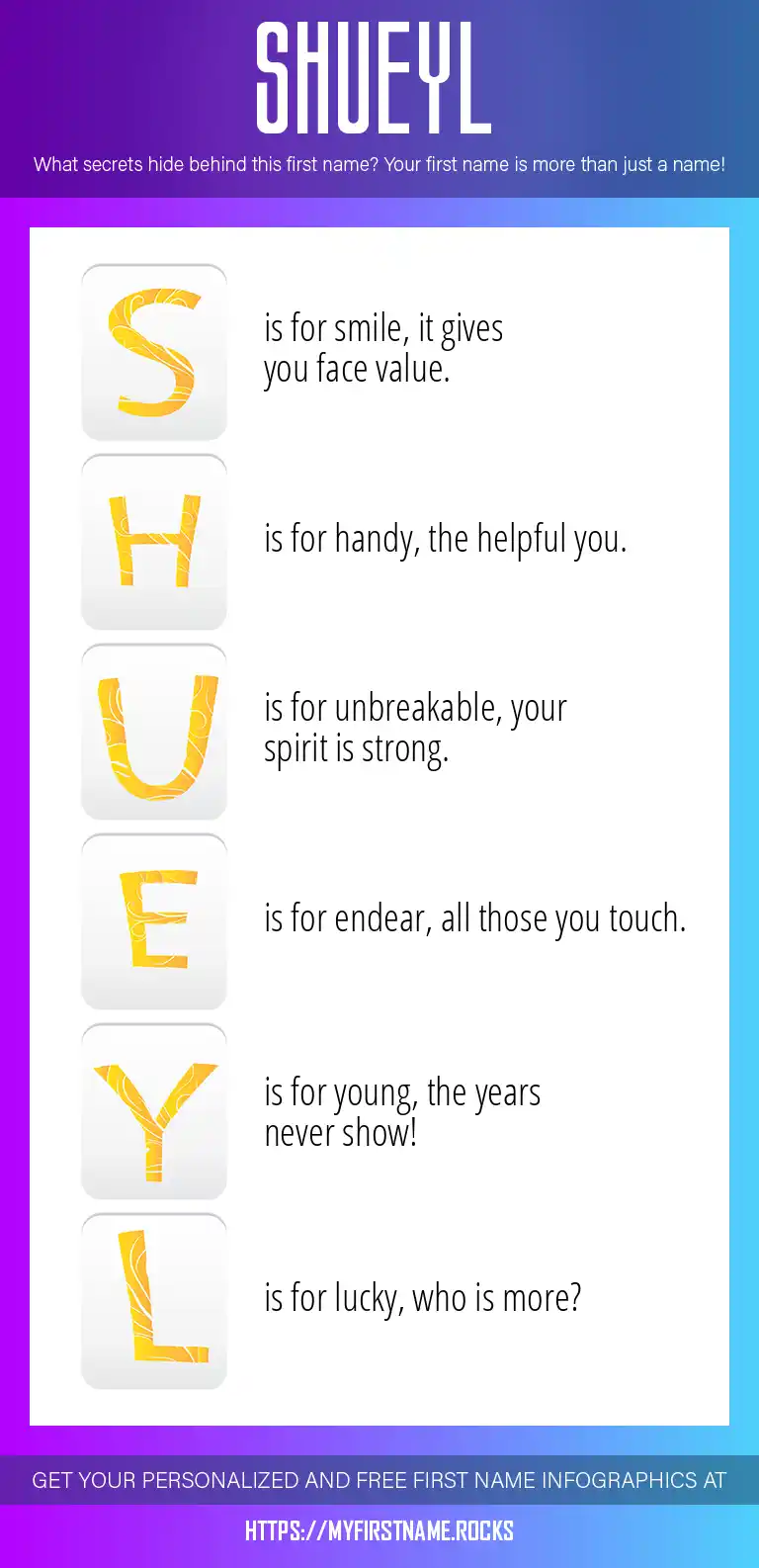 SHUEYL

What secrets hide behind this first name? Your first name is more than just a name!

S

is for smile, it gives you face value.

H

is for handy, the helpful you.

U

is for unbreakable, your spirit is strong.

E

is for endear, all those you touch.

Y

is for young, the years never show!

L

is for lucky, who is more?

GET YOUR PERSONALIZED AND FREE FIRST NAME INFOGRAPHICS AT

HTTPS://MYFIRSTNAME.ROCKS