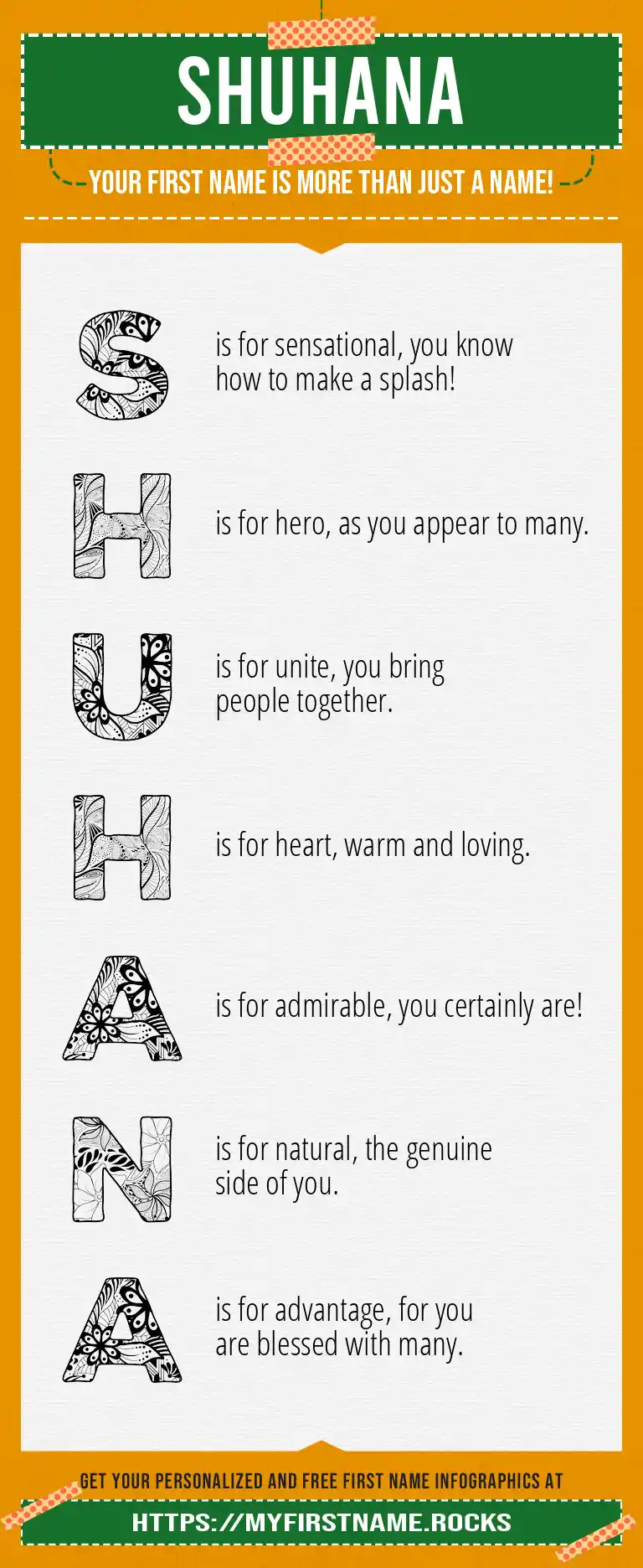 SHUHANA

YOUR FIRST NAME IS MORE THAN JUST A NAME!

S is for sensational, you know how to make a splash!

H is for hero, as you appear to many.

U is for unite, you bring people together.

H is for heart, warm and loving.

A is for admirable, you certainly are!

N is for natural, the genuine side of you.

A is for advantage, for you are blessed with many.

GET YOUR PERSONALIZED AND FREE FIRST NAME INFOGRAPHICS AT

HTTPS://MYFIRSTNAME.ROCKS