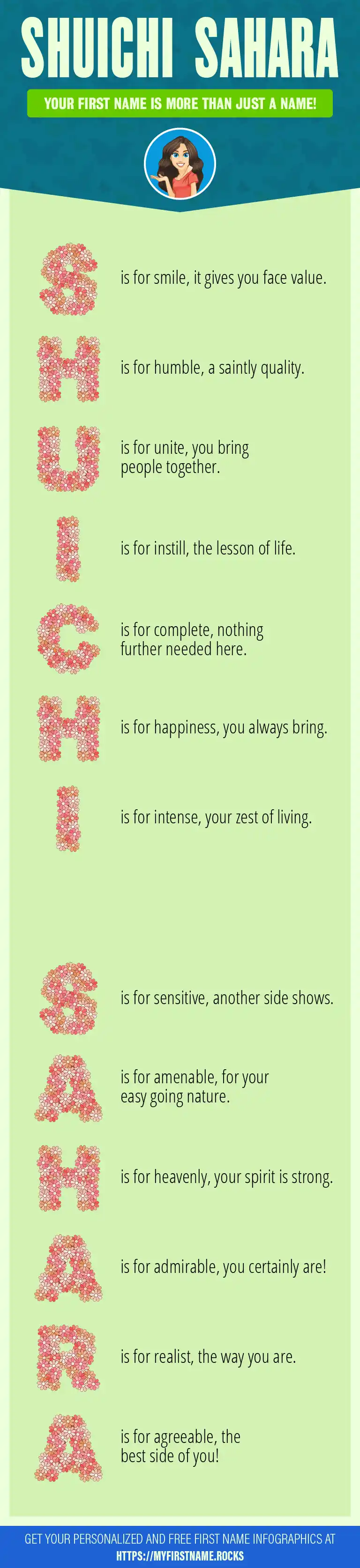 SHUICHI SAHARA

YOUR FIRST NAME IS MORE THAN JUST A NAME!

S is for smile, it gives you face value.

H is for humble, a saintly quality.

U is for unite, you bring people together.

I is for instill, the lesson of life.

C is for complete, nothing further needed here.

H is for happiness, you always bring.

I is for intense, your zest of living.

S is for sensitive, another side shows.

A is for amenable, for your easy going nature.

H is for heavenly, your spirit is strong.

A is for admirable, you certainly are!

R is for realist, the way you are.

A is for agreeable, the best side of you!

GET YOUR PERSONALIZED AND FREE FIRST NAME INFOGRAPHICS AT HTTPS://MYFIRSTNAME.ROCKS