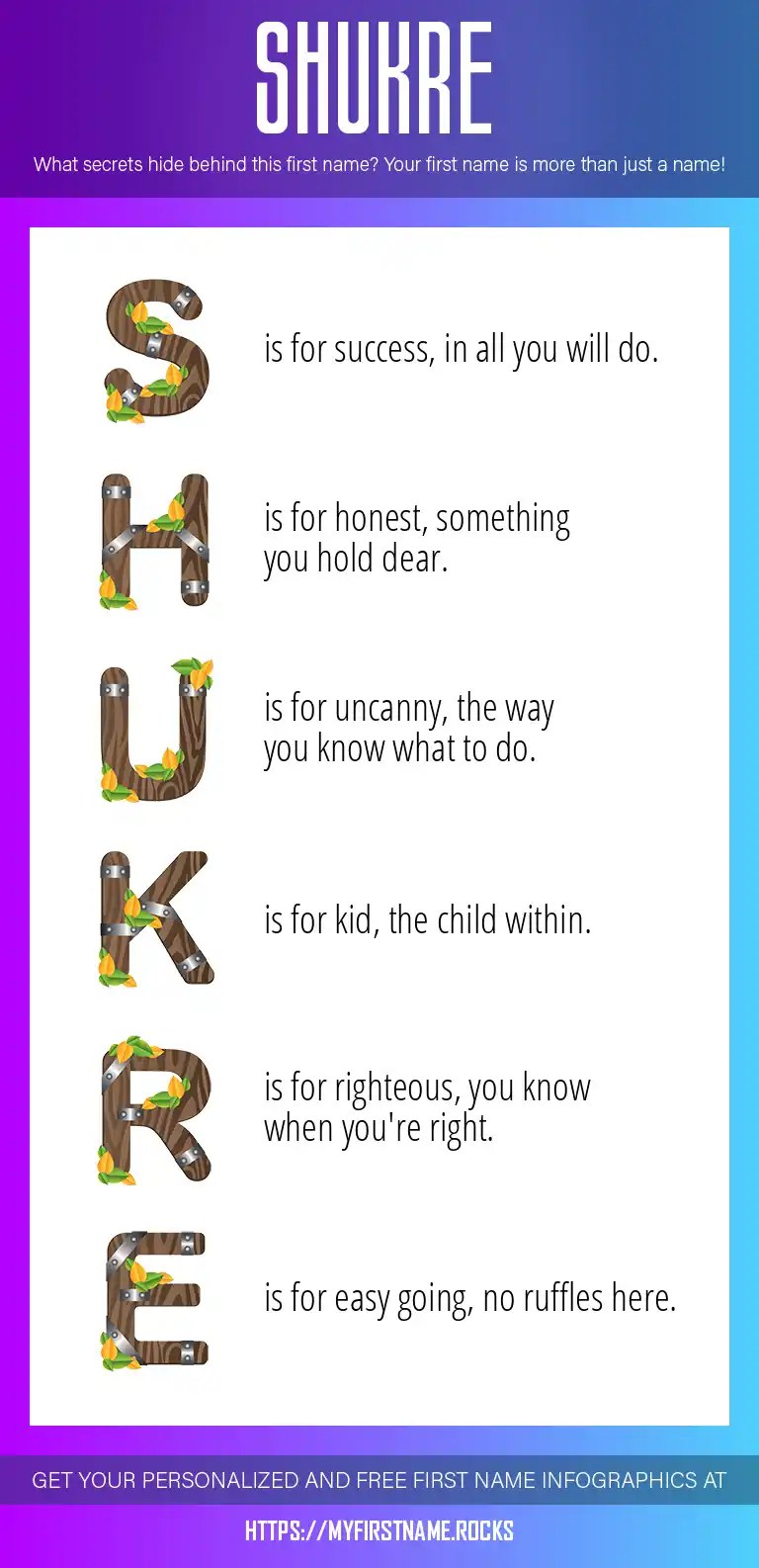 SHUKRE

What secrets hide behind this first name? Your first name is more than just a name!

S is for success, in all you will do.

H is for honest, something you hold dear.

U is for uncanny, the way you know what to do.

K is for kid, the child within.

R is for righteous, you know when you're right.

E is for easy going, no ruffles here.

GET YOUR PERSONALIZED AND FREE FIRST NAME INFOGRAPHICS AT

HTTPS://MYFIRSTNAME.ROCKS