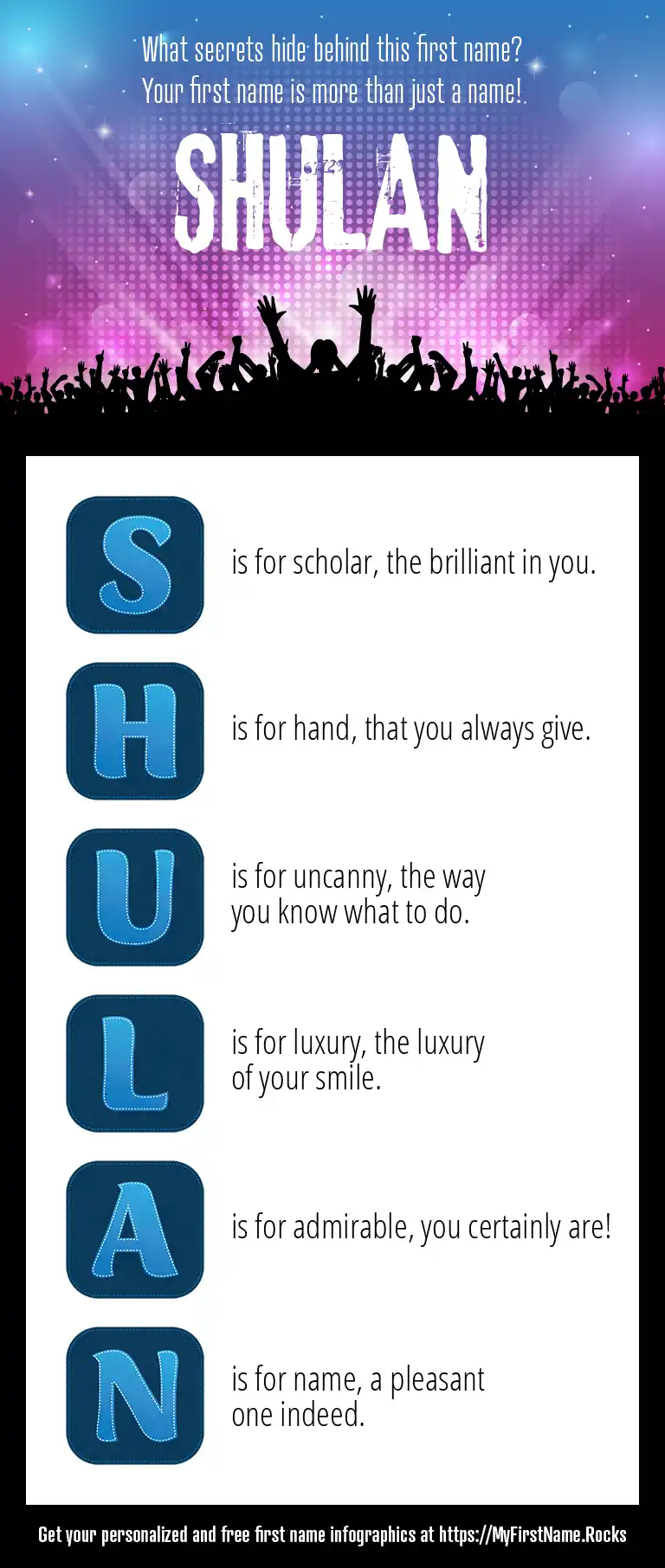 What secrets hide behind this first name?
Your first name is more than just a name!

SHULAN

S is for scholar, the brilliant in you.

H is for hand, that you always give.

U is for uncanny, the way you know what to do.

L is for luxury, the luxury of your smile.

A is for admirable, you certainly are!

N is for name, a pleasant one indeed.

Get your personalized and free first name infographics at https://MyFirstName.Rocks