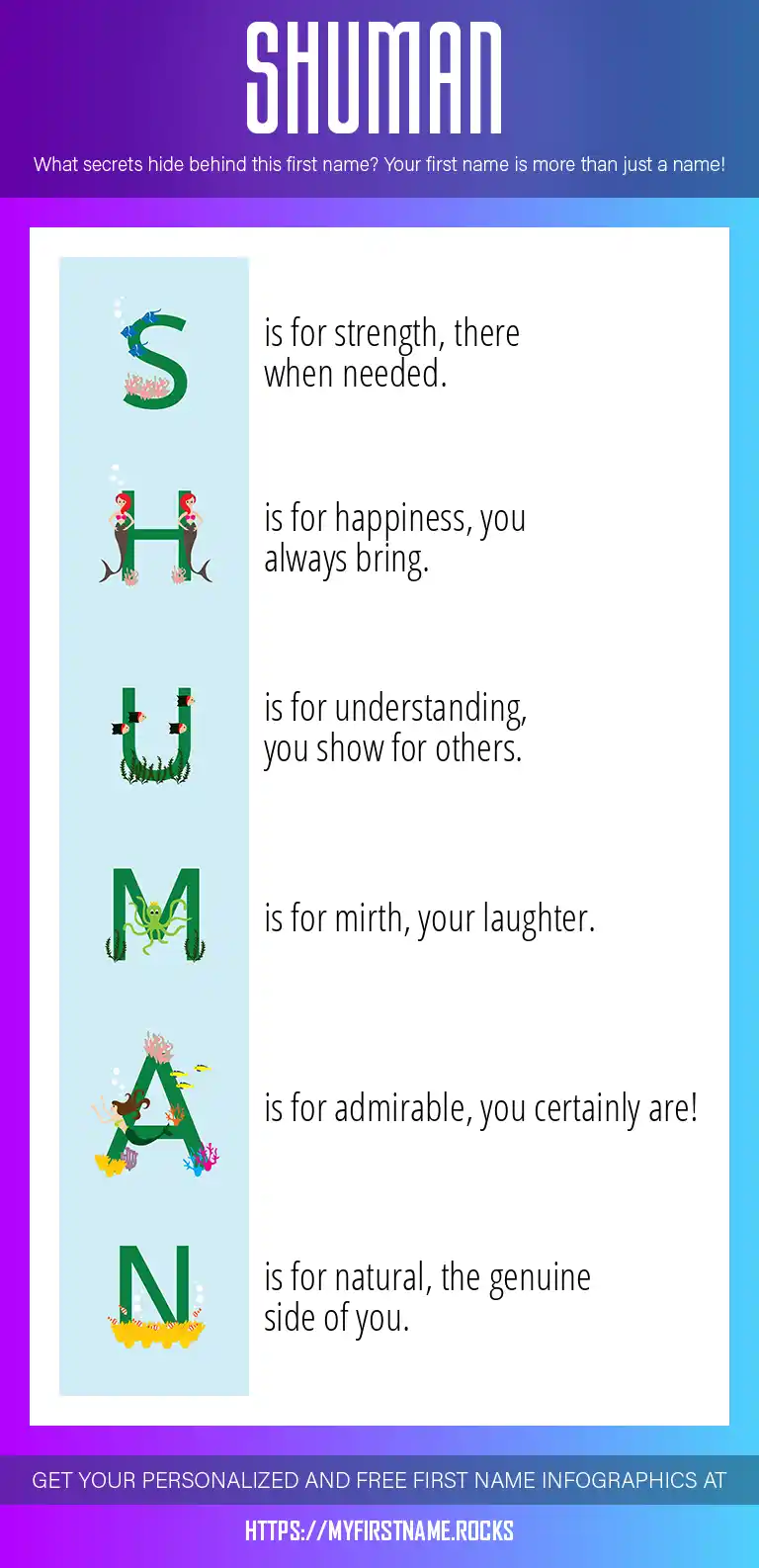 SHUMAN

What secrets hide behind this first name? Your first name is more than just a name!

S is for strength, there when needed.

H is for happiness, you always bring.

U is for understanding, you show for others.

M is for mirth, your laughter.

A is for admirable, you certainly are!

N is for natural, the genuine side of you.

GET YOUR PERSONALIZED AND FREE FIRST NAME INFOGRAPHICS AT

HTTPS://MYFIRSTNAME.ROCKS