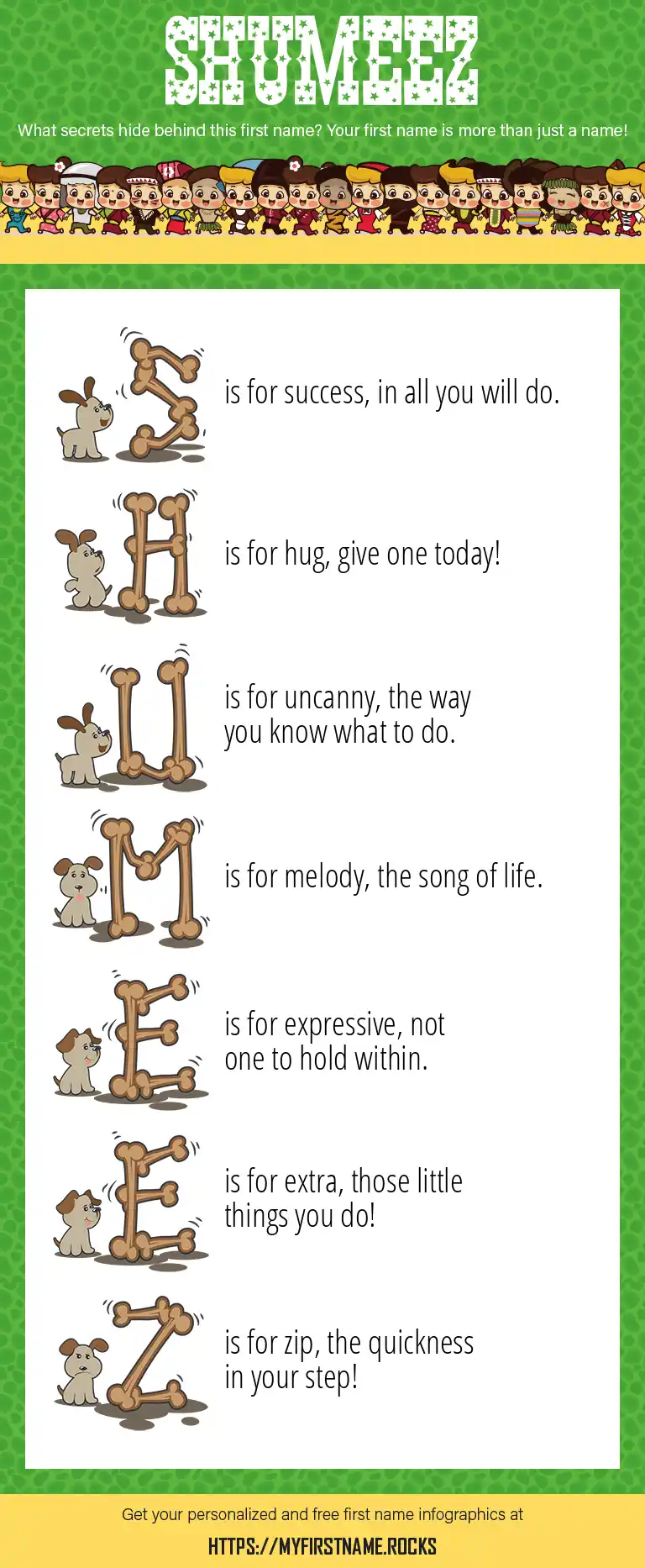 SHUMEEZ

What secrets hide behind this first name? Your first name is more than just a name!

S is for success, in all you will do.

H is for hug, give one today!

U is for uncanny, the way you know what to do.

M is for melody, the song of life.

E is for expressive, not one to hold within.

E is for extra, those little things you do!

Z is for zip, the quickness in your step!

Get your personalized and free first name infographics at

HTTPS://MYFIRSTNAME.ROCKS