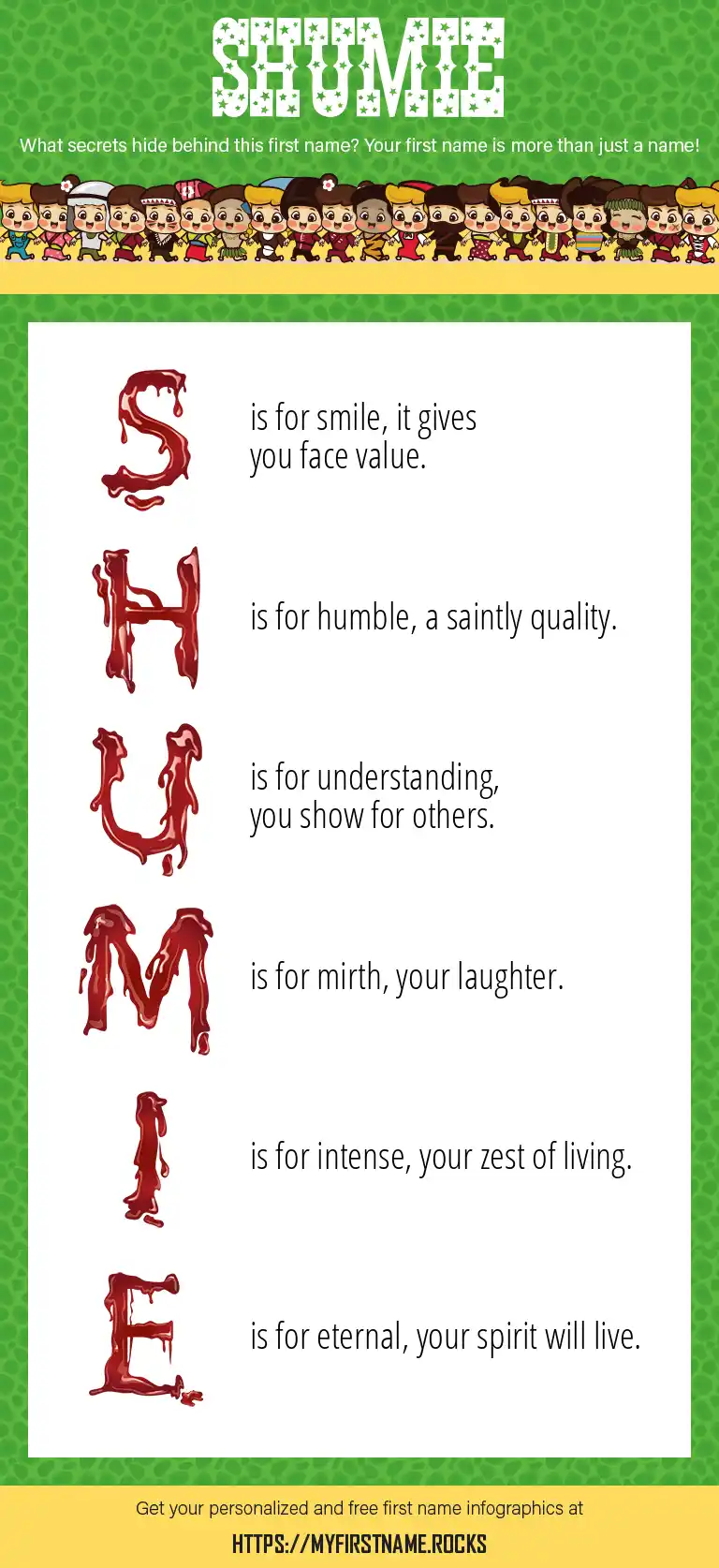 SHUMIE

What secrets hide behind this first name? Your first name is more than just a name!

S is for smile, it gives you face value.

H is for humble, a saintly quality.

U is for understanding, you show for others.

M is for mirth, your laughter.

I is for intense, your zest of living.

E is for eternal, your spirit will live.

Get your personalized and free first name infographics at

HTTPS://MYFIRSTNAME.ROCKS