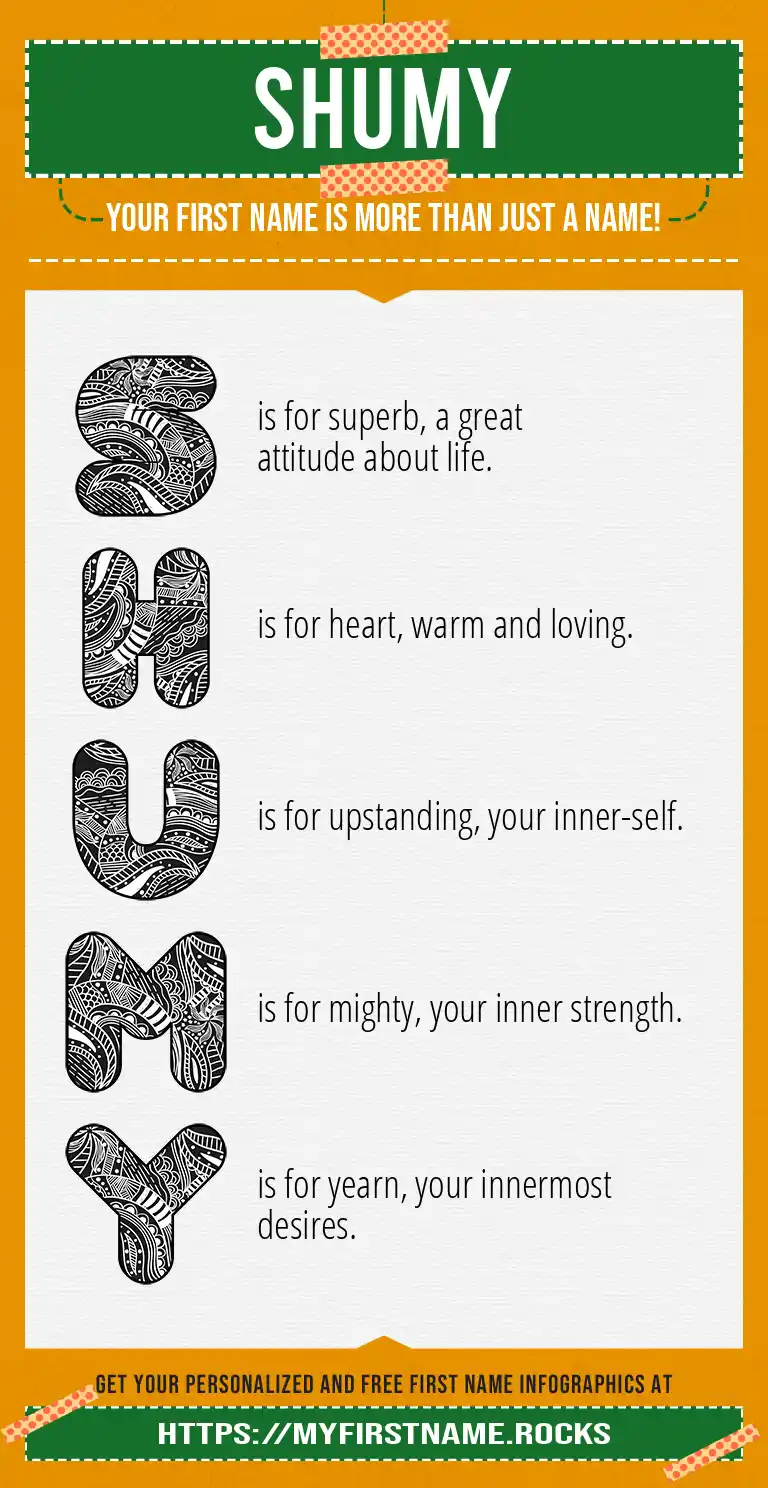 SHUMY

YOUR FIRST NAME IS MORE THAN JUST A NAME!

S is for superb, a great attitude about life.

H is for heart, warm and loving.

U is for upstanding, your inner-self.

M is for mighty, your inner strength.

Y is for yearn, your innermost desires.

GET YOUR PERSONALIZED AND FREE FIRST NAME INFOGRAPHICS AT

HTTPS://MYFIRSTNAME.ROCKS