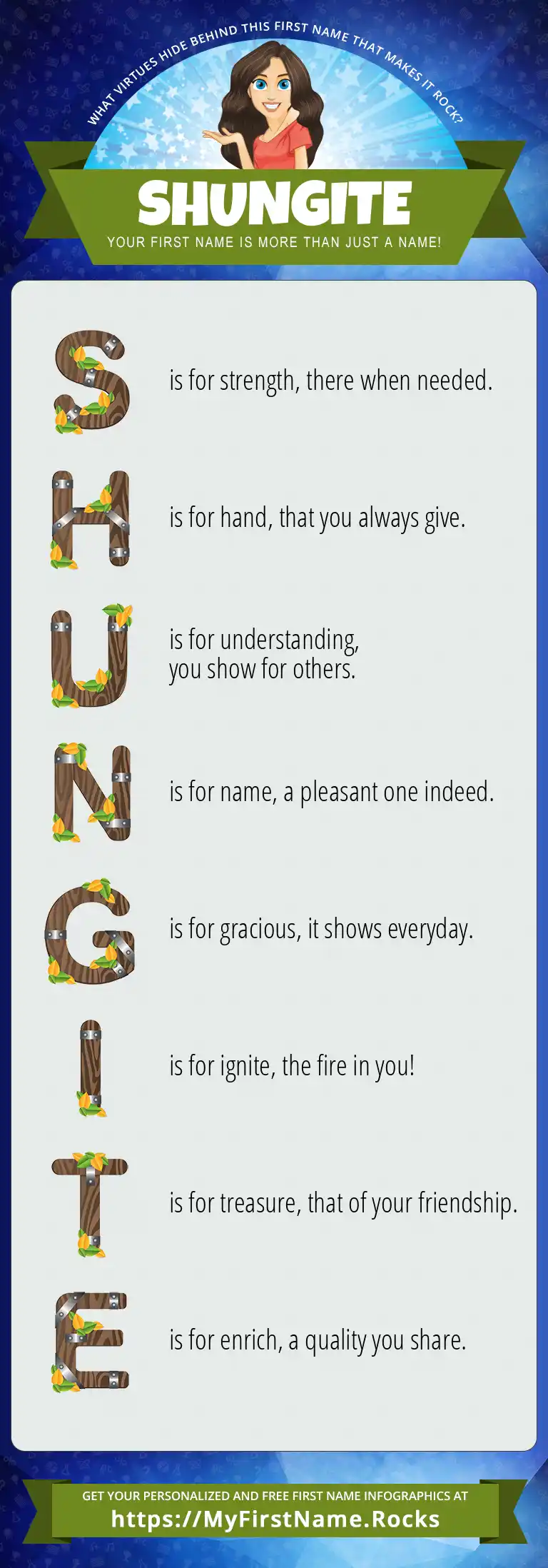 WHAT VIRTUES HIDE BEHIND THIS FIRST NAME THAT MAKES IT ROCK?

SHUNGITE

YOUR FIRST NAME IS MORE THAN JUST A NAME!

S is for strength, there when needed.

H is for hand, that you always give.

U is for understanding, you show for others.

N is for name, a pleasant one indeed.

G is for gracious, it shows everyday.

I is for ignite, the fire in you!

T is for treasure, that of your friendship.

E is for enrich, a quality you share.

GET YOUR PERSONALIZED AND FREE FIRST NAME INFOGRAPHICS AT
https://MyFirstName.Rocks