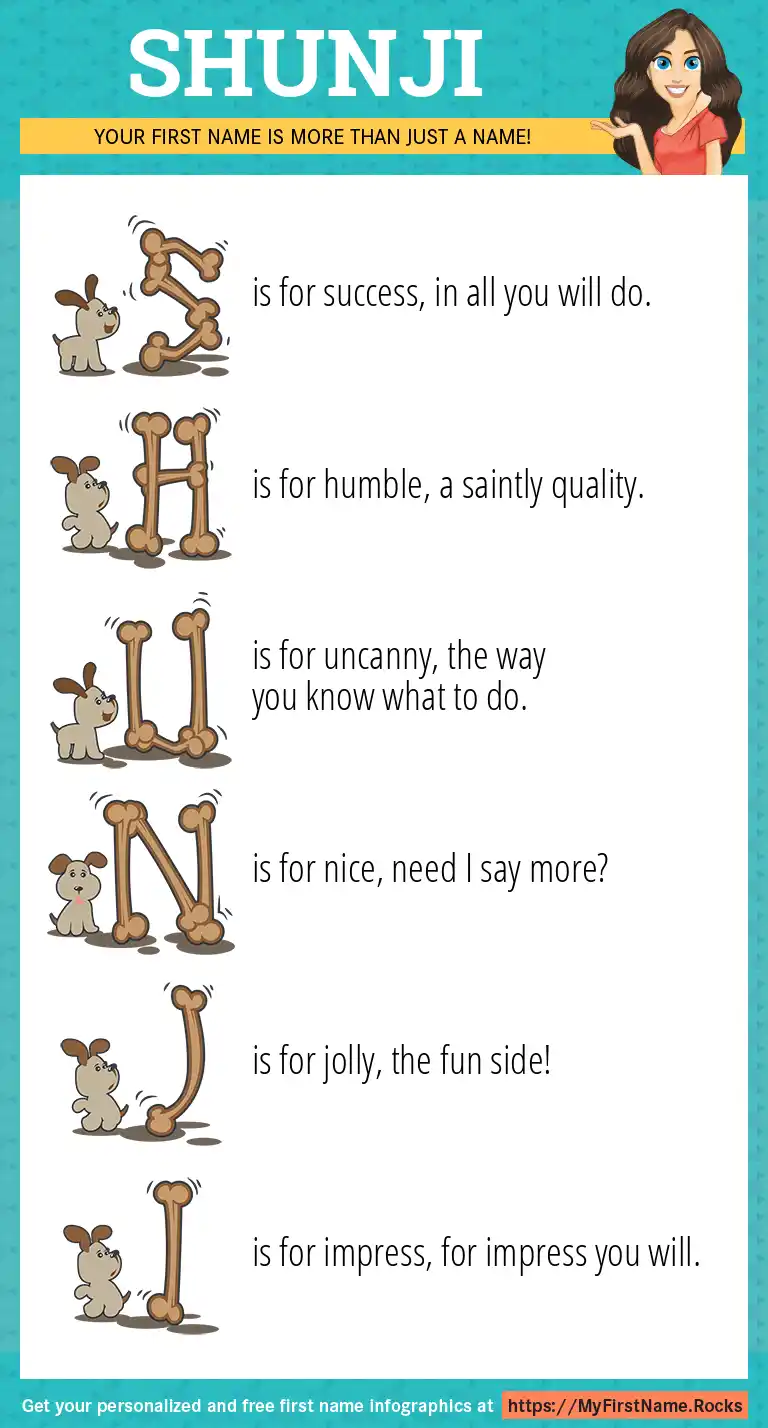 SHUNJI

YOUR FIRST NAME IS MORE THAN JUST A NAME!

S is for success, in all you will do.

H is for humble, a saintly quality.

U is for uncanny, the way you know what to do.

N is for nice, need I say more?

J is for jolly, the fun side!

I is for impress, for impress you will.

Get your personalized and free first name infographics at https://MyFirstName.Rocks