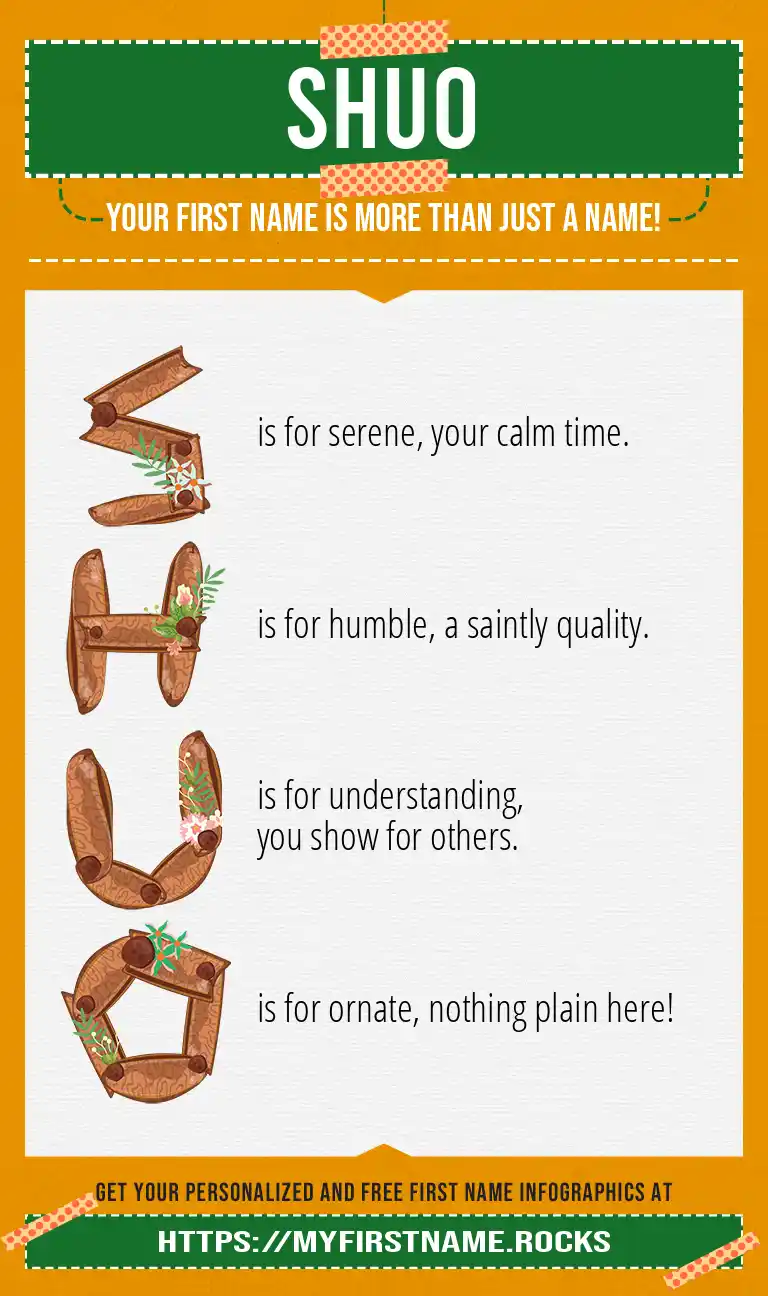 SHUO

YOUR FIRST NAME IS MORE THAN JUST A NAME!

S is for serene, your calm time.

H is for humble, a saintly quality.

U is for understanding, you show for others.

O is for ornate, nothing plain here!

GET YOUR PERSONALIZED AND FREE FIRST NAME INFOGRAPHICS AT

HTTPS://MYFIRSTNAME.ROCKS