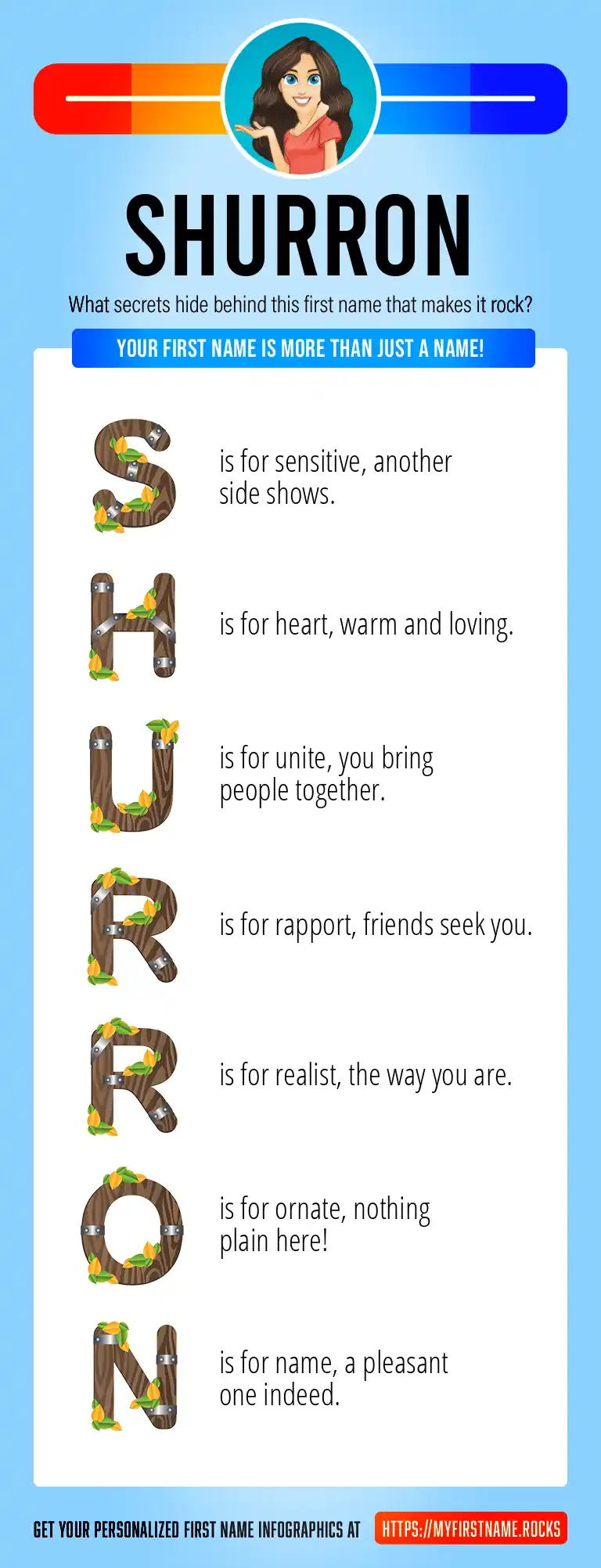 SHURRON

What secrets hide behind this first name that makes it rock?

YOUR FIRST NAME IS MORE THAN JUST A NAME!

S is for sensitive, another side shows.

H is for heart, warm and loving.

U is for unite, you bring people together.

R is for rapport, friends seek you.

R is for realist, the way you are.

O is for ornate, nothing plain here!

N is for name, a pleasant one indeed.

GET YOUR PERSONALIZED FIRST NAME INFOGRAPHICS AT HTTPS://MYFIRSTNAME.ROCKS