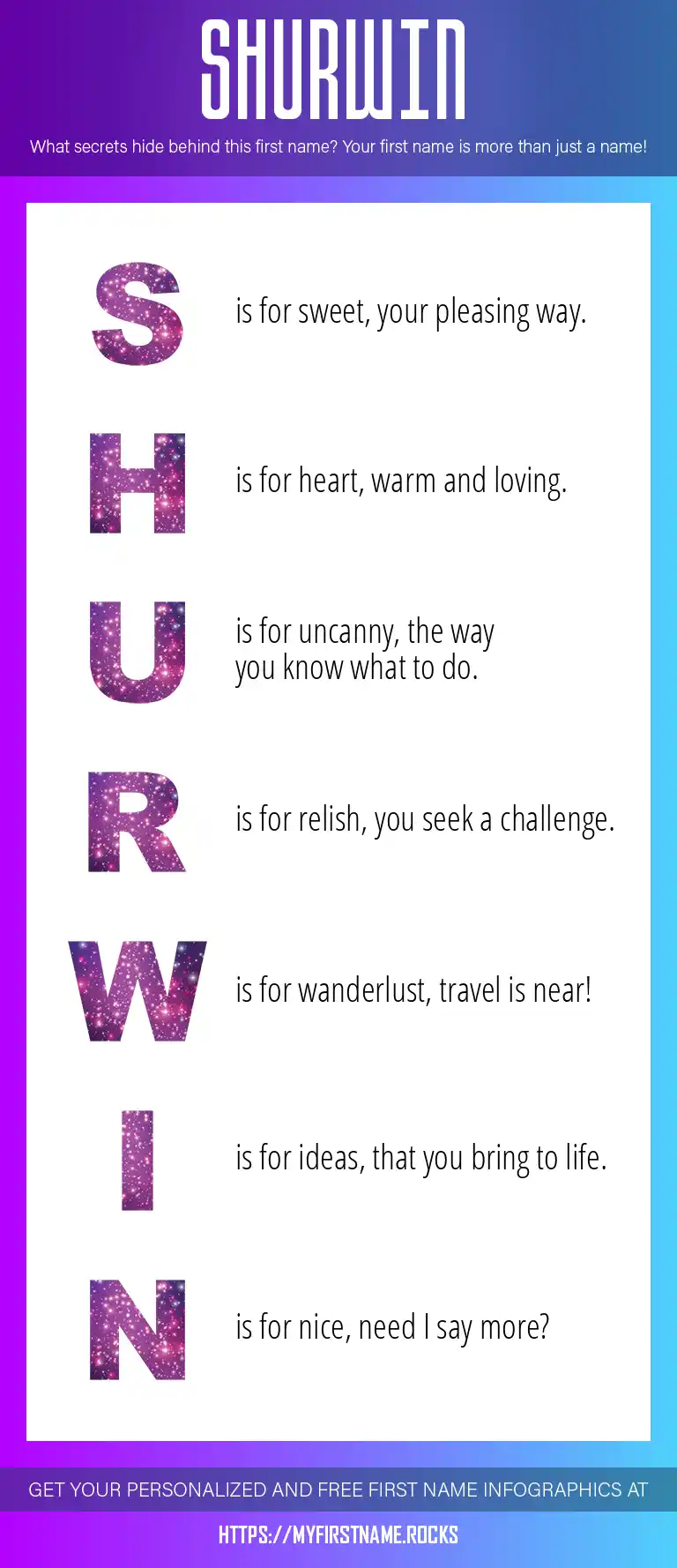 SHURWIN

What secrets hide behind this first name? Your first name is more than just a name!

S is for sweet, your pleasing way.

H is for heart, warm and loving.

U is for uncanny, the way you know what to do.

R is for relish, you seek a challenge.

W is for wanderlust, travel is near!

I is for ideas, that you bring to life.

N is for nice, need I say more?

GET YOUR PERSONALIZED AND FREE FIRST NAME INFOGRAPHICS AT

HTTPS://MYFIRSTNAME.ROCKS