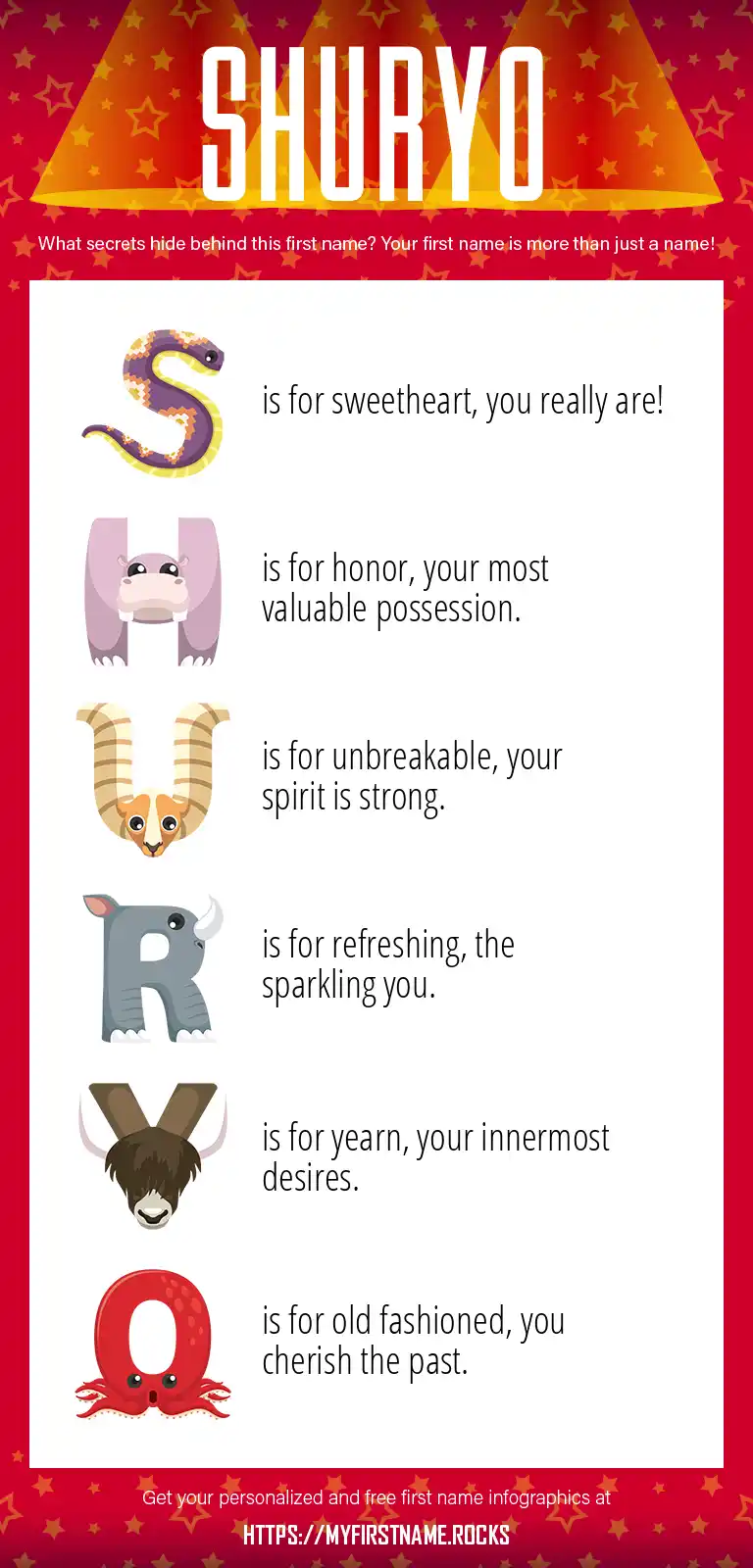 SHURYO

What secrets hide behind this first name? Your first name is more than just a name!

S is for sweetheart, you really are!

H is for honor, your most valuable possession.

U is for unbreakable, your spirit is strong.

R is for refreshing, the sparkling you.

Y is for yearn, your innermost desires.

O is for old fashioned, you cherish the past.

Get your personalized and free first name infographics at

HTTPS://MYFIRSTNAME.ROCKS