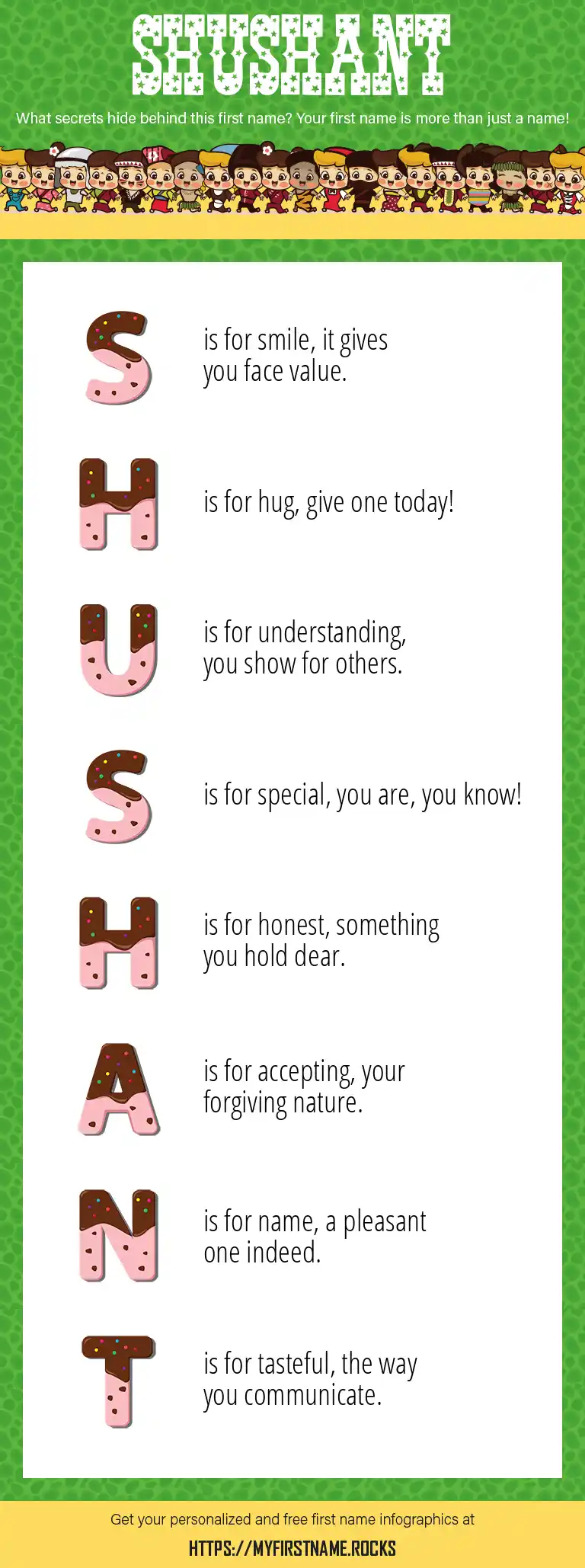 SHUSHANT

What secrets hide behind this first name? Your first name is more than just a name!

S is for smile, it gives you face value.

H is for hug, give one today!

U is for understanding, you show for others.

S is for special, you are, you know!

H is for honest, something you hold dear.

A is for accepting, your forgiving nature.

N is for name, a pleasant one indeed.

T is for tasteful, the way you communicate.

Get your personalized and free first name infographics at

HTTPS://MYFIRSTNAME.ROCKS