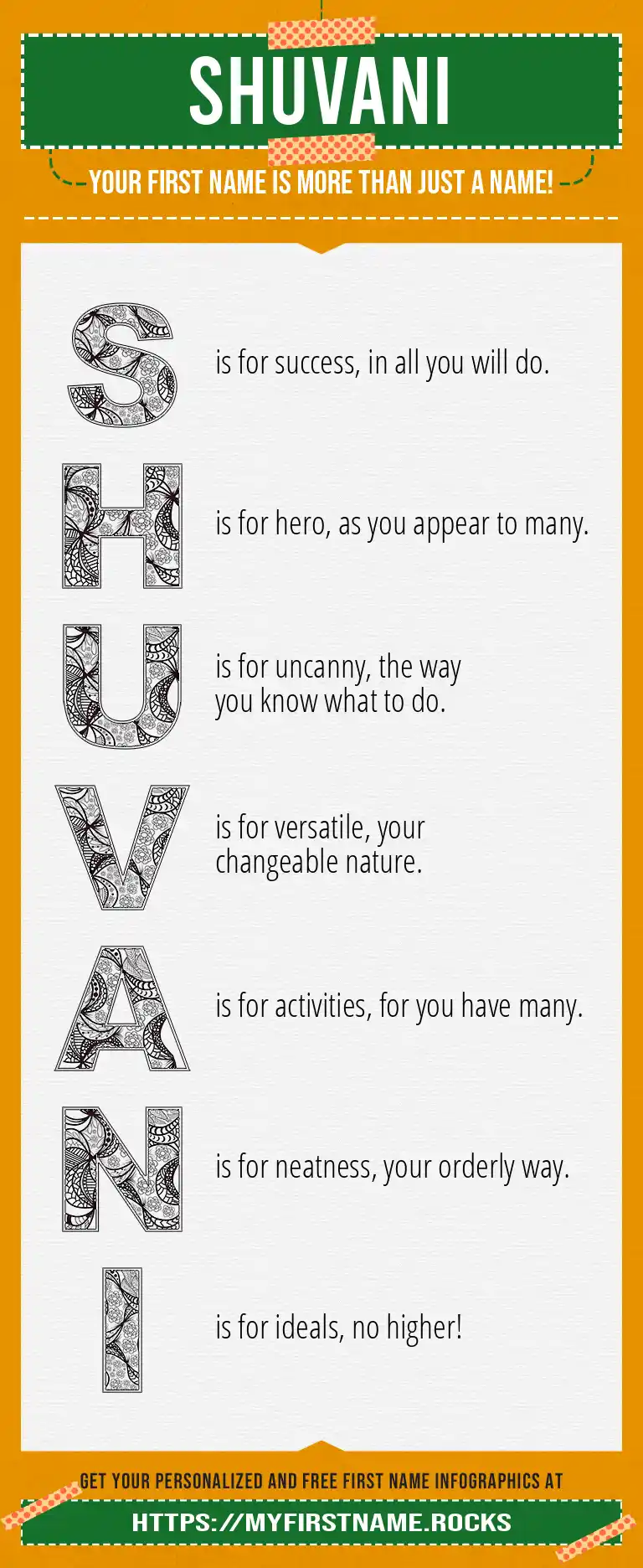 SHUVANI

YOUR FIRST NAME IS MORE THAN JUST A NAME!

S is for success, in all you will do.

H is for hero, as you appear to many.

U is for uncanny, the way you know what to do.

V is for versatile, your changeable nature.

A is for activities, for you have many.

N is for neatness, your orderly way.

I is for ideals, no higher!

GET YOUR PERSONALIZED AND FREE FIRST NAME INFOGRAPHICS AT

HTTPS://MYFIRSTNAME.ROCKS