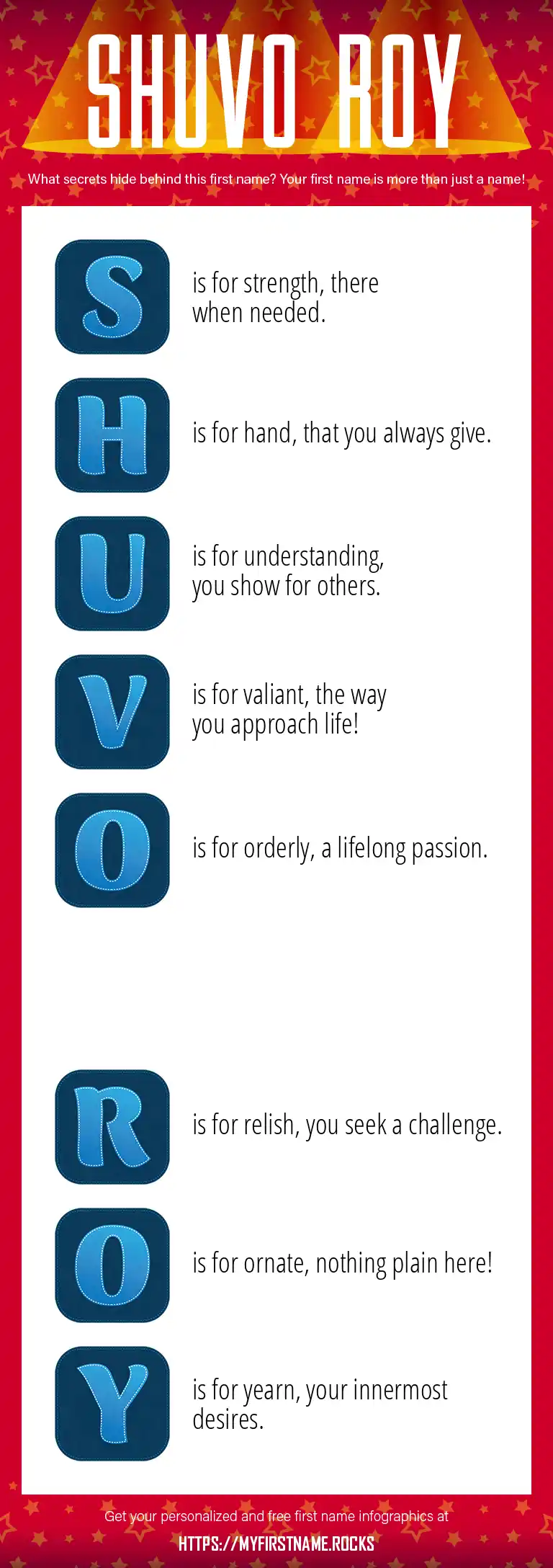 SHUVO ROY

What secrets hide behind this first name? Your first name is more than just a name!

S is for strength, there when needed.

H is for hand, that you always give.

U is for understanding, you show for others.

V is for valiant, the way you approach life!

O is for orderly, a lifelong passion.

R is for relish, you seek a challenge.

O is for ornate, nothing plain here!

Y is for yearn, your innermost desires.

Get your personalized and free first name infographics at

HTTPS://MYFIRSTNAME.ROCKS