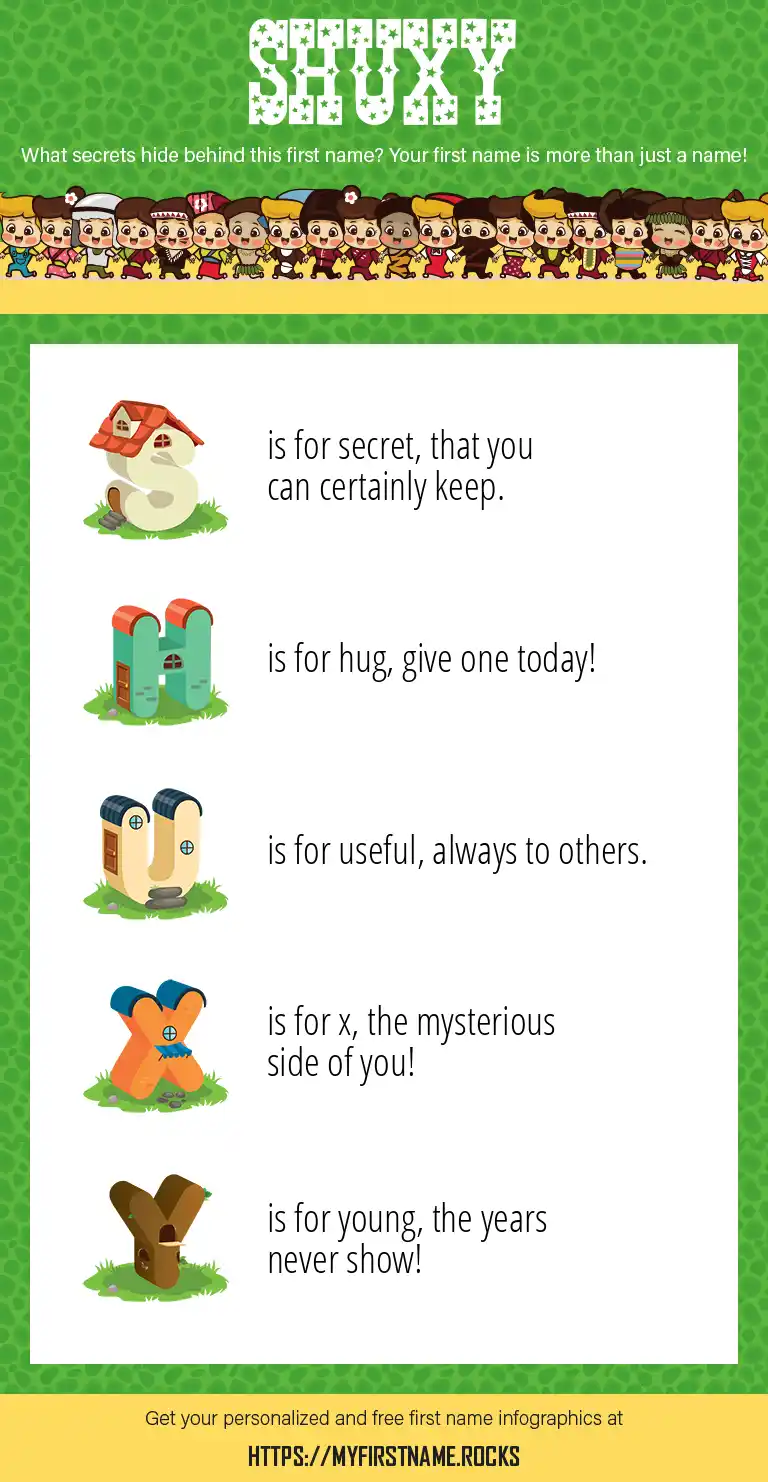 SHUXY

What secrets hide behind this first name? Your first name is more than just a name!

S is for secret, that you can certainly keep.

H is for hug, give one today!

U is for useful, always to others.

X is for x, the mysterious side of you!

Y is for young, the years never show!

Get your personalized and free first name infographics at

HTTPS://MYFIRSTNAME.ROCKS