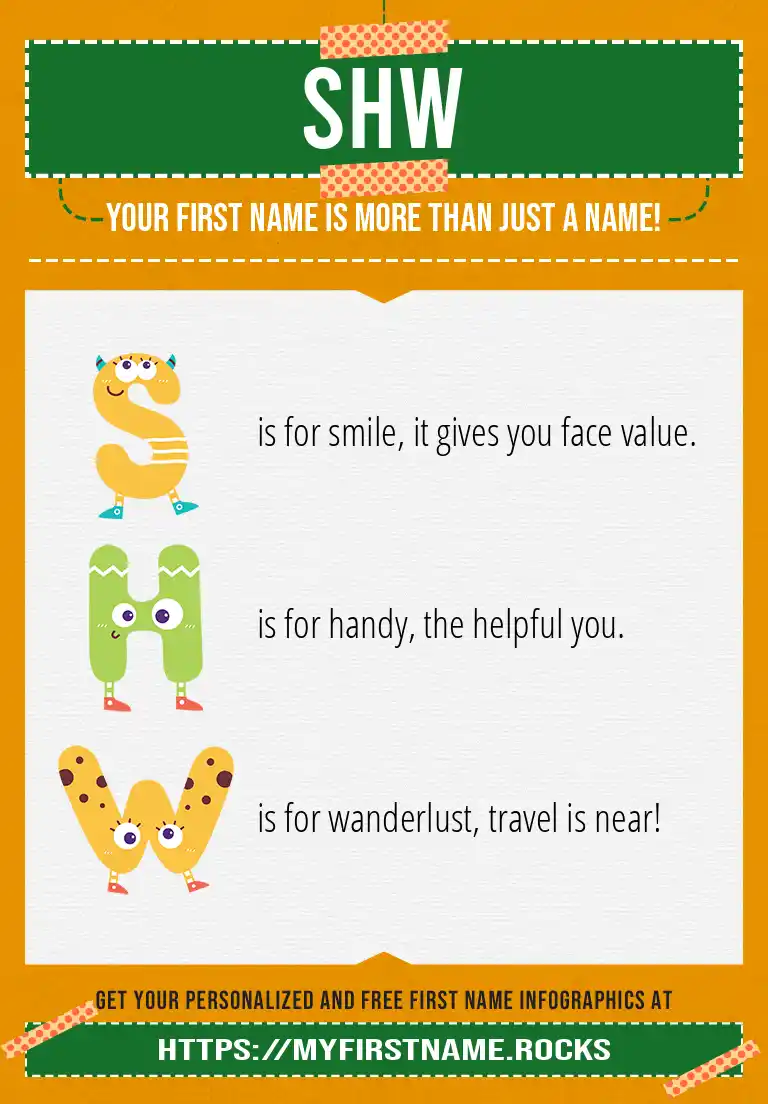 SHW

YOUR FIRST NAME IS MORE THAN JUST A NAME!

S is for smile, it gives you face value.

H is for handy, the helpful you.

W is for wanderlust, travel is near!

GET YOUR PERSONALIZED AND FREE FIRST NAME INFOGRAPHICS AT

HTTPS://MYFIRSTNAME.ROCKS