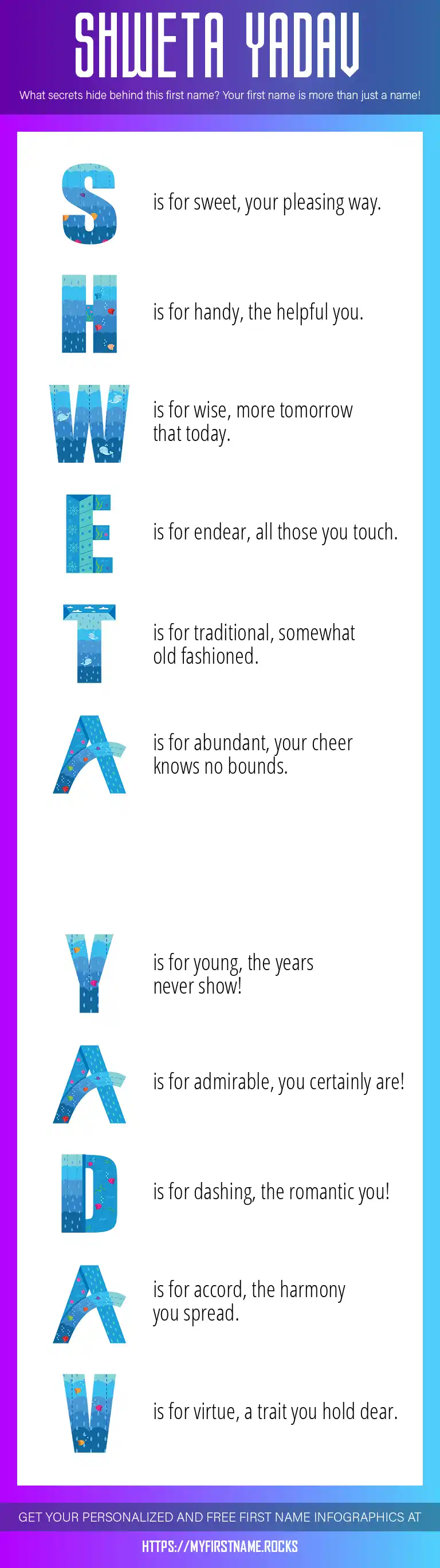 SHWETA YADAV

What secrets hide behind this first name? Your first name is more than just a name!

S is for sweet, your pleasing way.

H is for handy, the helpful you.

W is for wise, more tomorrow that today.

E is for endear, all those you touch.

T is for traditional, somewhat old fashioned.

A is for abundant, your cheer knows no bounds.

Y is for young, the years never show!

A is for admirable, you certainly are!

D is for dashing, the romantic you!

A is for accord, the harmony you spread.

V is for virtue, a trait you hold dear.

GET YOUR PERSONALIZED AND FREE FIRST NAME INFOGRAPHICS AT

HTTPS://MYFIRSTNAME.ROCKS