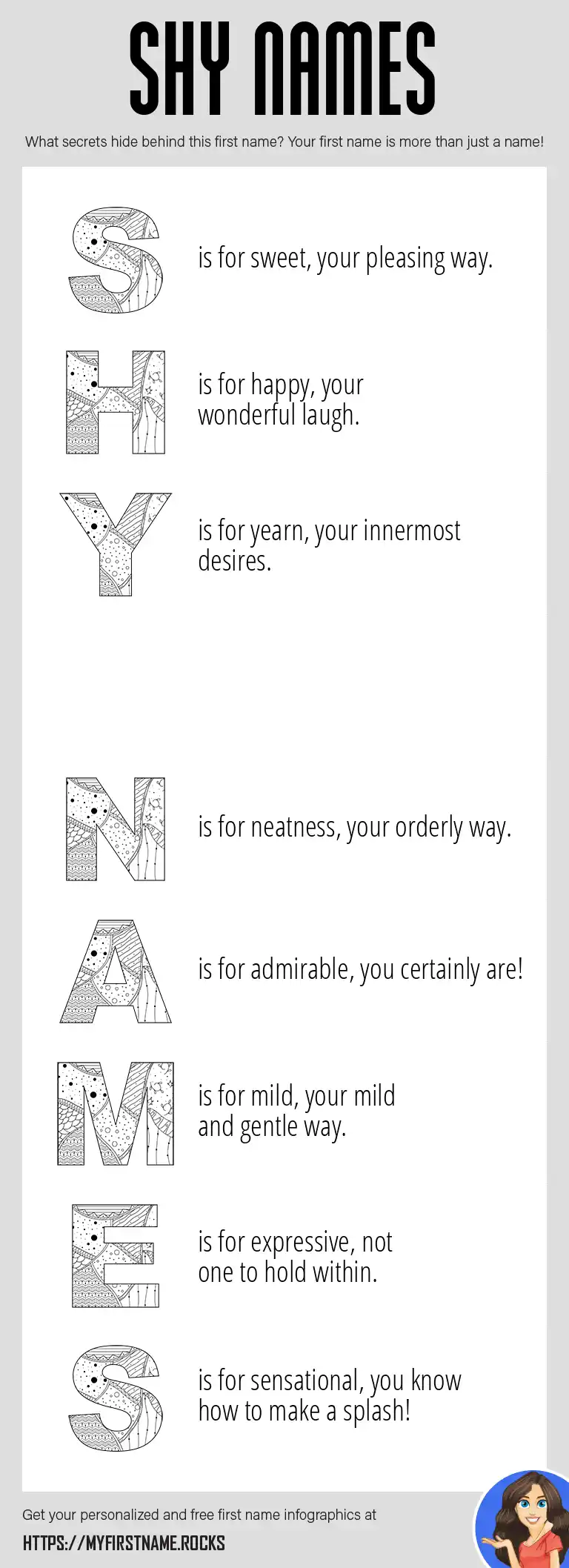 SHY NAMES

What secrets hide behind this first name? Your first name is more than just a name!

S is for sweet, your pleasing way.

H is for happy, your wonderful laugh.

Y is for yearn, your innermost desires.

N is for neatness, your orderly way.

A is for admirable, you certainly are!

M is for mild, your mild and gentle way.

E is for expressive, not one to hold within.

S is for sensational, you know how to make a splash!

Get your personalized and free first name infographics at

HTTPS://MYFIRSTNAME.ROCKS