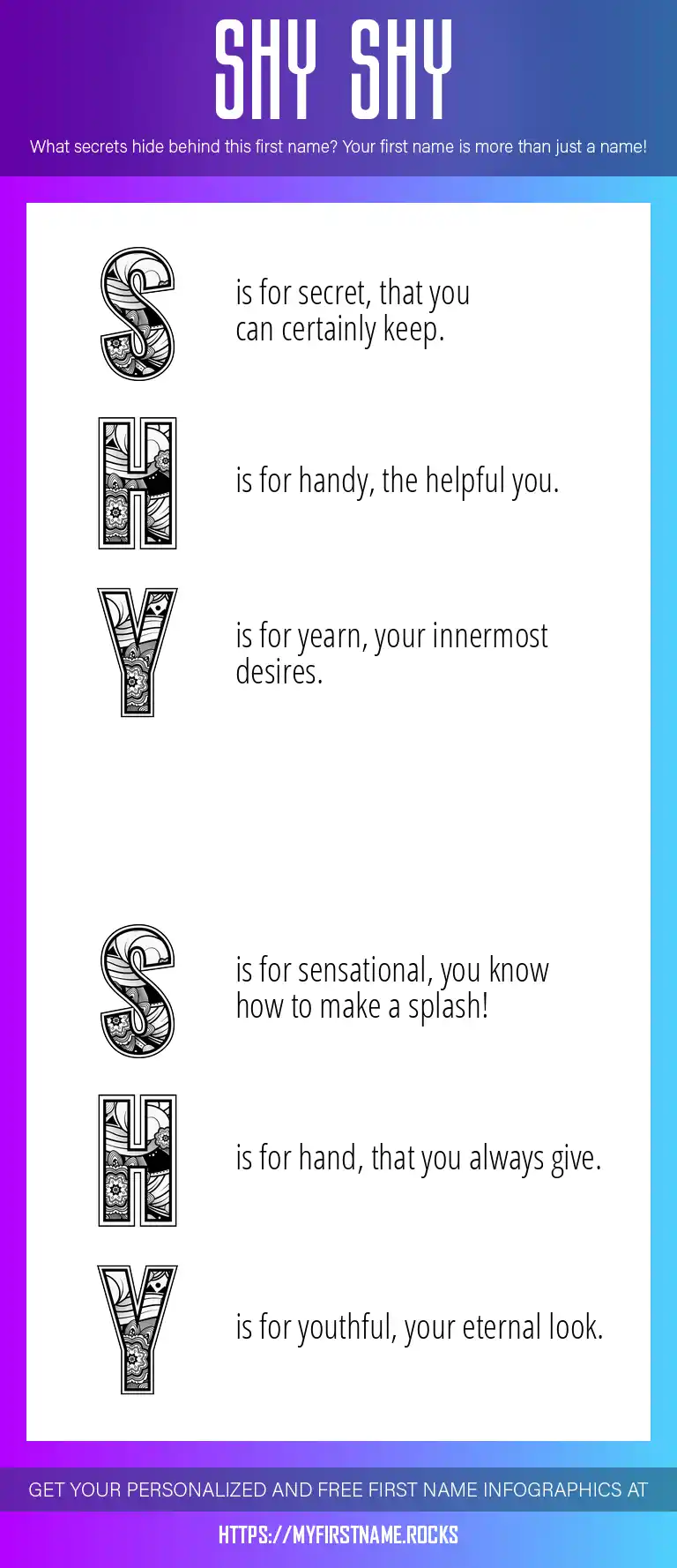 SHY SHY

What secrets hide behind this first name? Your first name is more than just a name!

S is for secret, that you can certainly keep.

H is for handy, the helpful you.

Y is for yearn, your innermost desires.

S is for sensational, you know how to make a splash!

H is for hand, that you always give.

Y is for youthful, your eternal look.

GET YOUR PERSONALIZED AND FREE FIRST NAME INFOGRAPHICS AT

HTTPS://MYFIRSTNAME.ROCKS