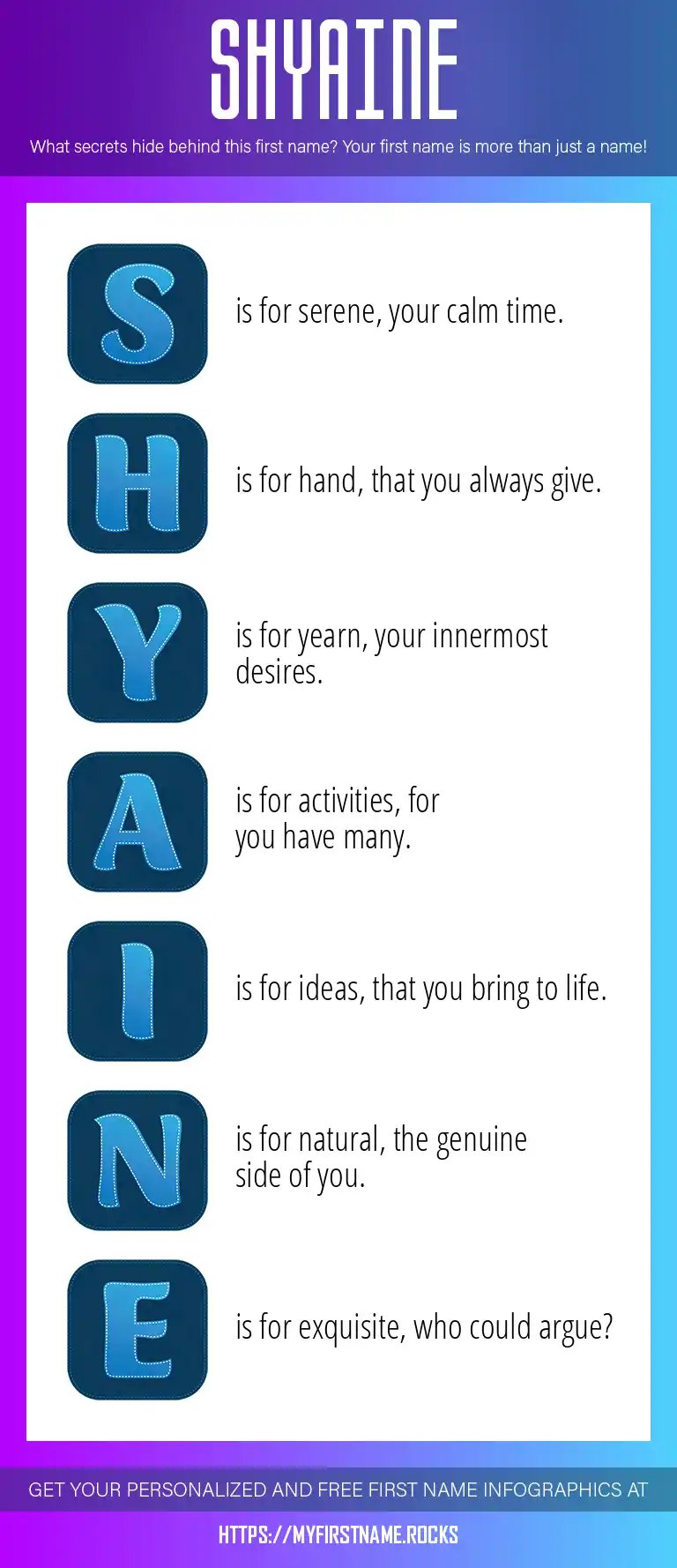 SHYAINE

What secrets hide behind this first name? Your first name is more than just a name!

S is for serene, your calm time.

H is for hand, that you always give.

Y is for yearn, your innermost desires.

A is for activities, for you have many.

I is for ideas, that you bring to life.

N is for natural, the genuine side of you.

E is for exquisite, who could argue?

GET YOUR PERSONALIZED AND FREE FIRST NAME INFOGRAPHICS AT

HTTPS://MYFIRSTNAME.ROCKS