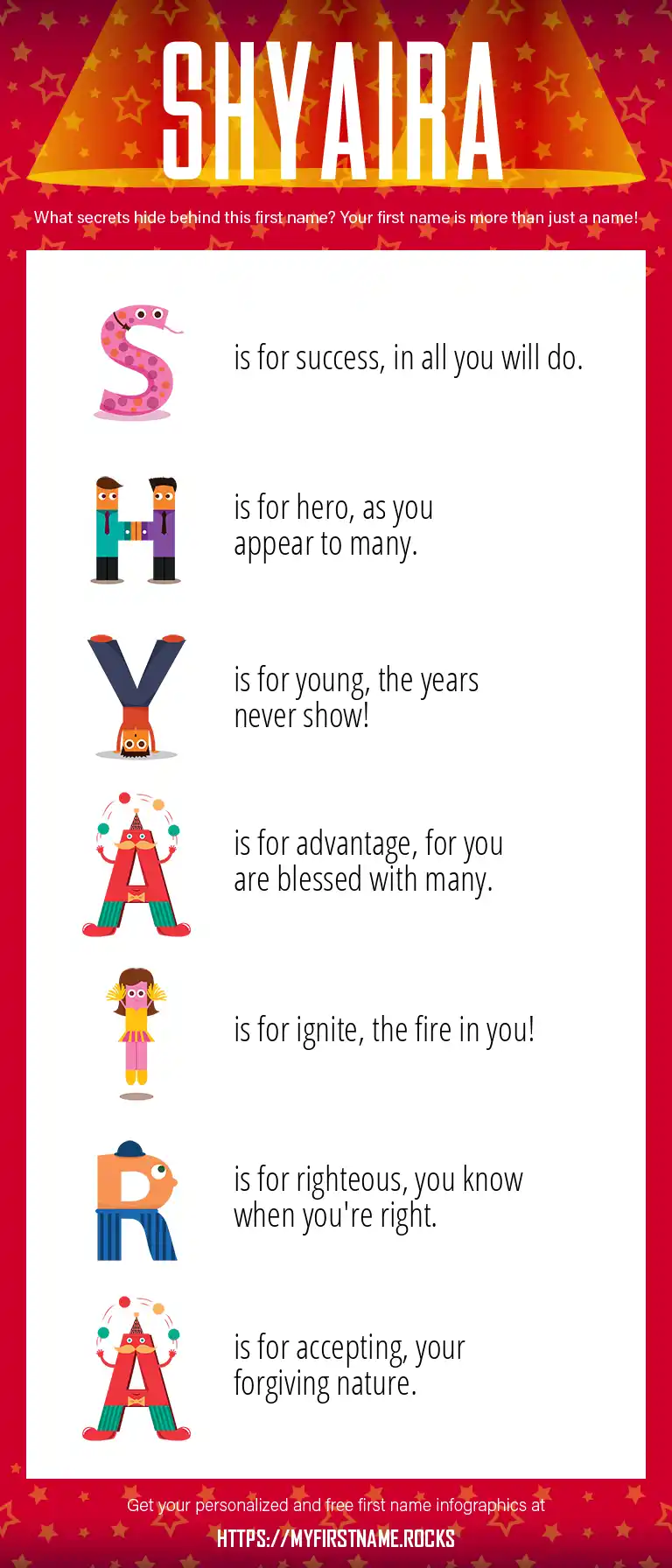 SHYAIRA

What secrets hide behind this first name? Your first name is more than just a name!

S is for success, in all you will do.

H is for hero, as you appear to many.

Y is for young, the years never show!

A is for advantage, for you are blessed with many.

I is for ignite, the fire in you!

R is for righteous, you know when you're right.

A is for accepting, your forgiving nature.

Get your personalized and free first name infographics at

HTTPS://MYFIRSTNAME.ROCKS