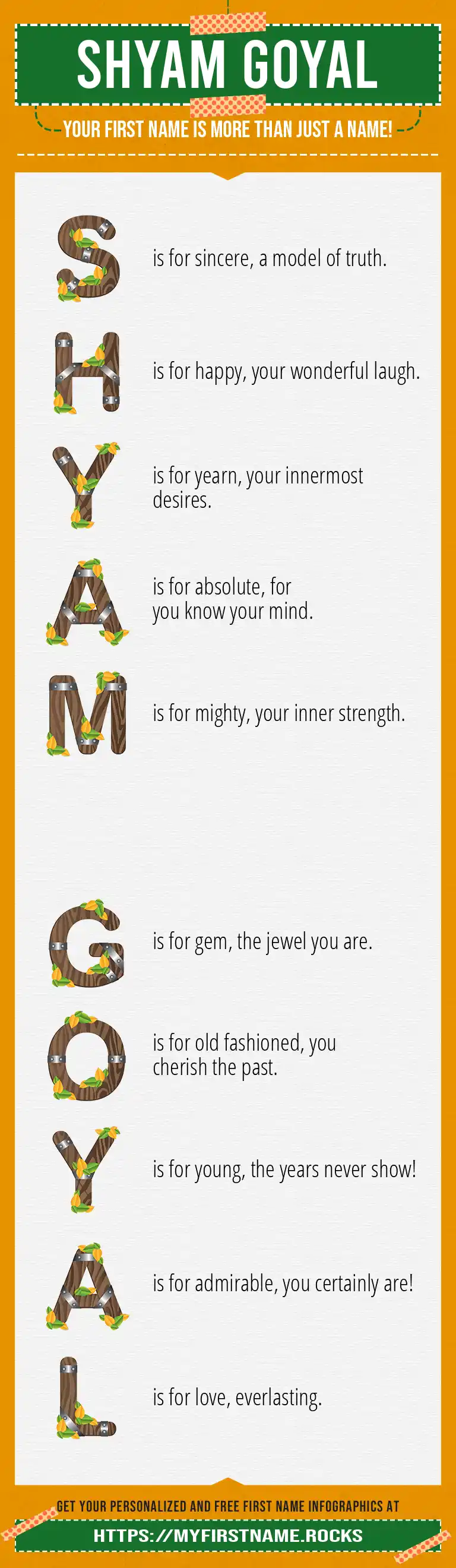 SHYAM GOYAL

YOUR FIRST NAME IS MORE THAN JUST A NAME!

S is for sincere, a model of truth.

H is for happy, your wonderful laugh.

Y is for yearn, your innermost desires.

A is for absolute, for you know your mind.

M is for mighty, your inner strength.

G is for gem, the jewel you are.

O is for old fashioned, you cherish the past.

Y is for young, the years never show!

A is for admirable, you certainly are!

L is for love, everlasting.

GET YOUR PERSONALIZED AND FREE FIRST NAME INFOGRAPHICS AT

HTTPS://MYFIRSTNAME.ROCKS