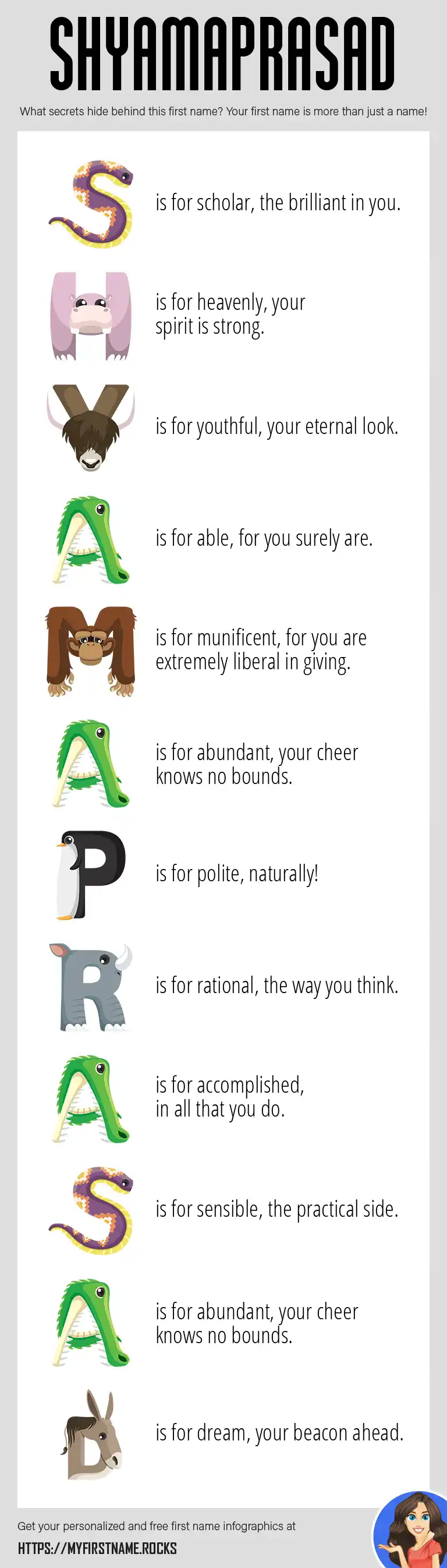 SHYAMAPRASAD

What secrets hide behind this first name? Your first name is more than just a name!

S is for scholar, the brilliant in you.

H is for heavenly, your spirit is strong.

Y is for youthful, your eternal look.

A is for able, for you surely are.

M is for munificent, for you are extremely liberal in giving.

A is for abundant, your cheer knows no bounds.

P is for polite, naturally!

R is for rational, the way you think.

A is for accomplished, in all that you do.

S is for sensible, the practical side.

A is for abundant, your cheer knows no bounds.

D is for dream, your beacon ahead.

Get your personalized and free first name infographics at

HTTPS://MYFIRSTNAME.ROCKS