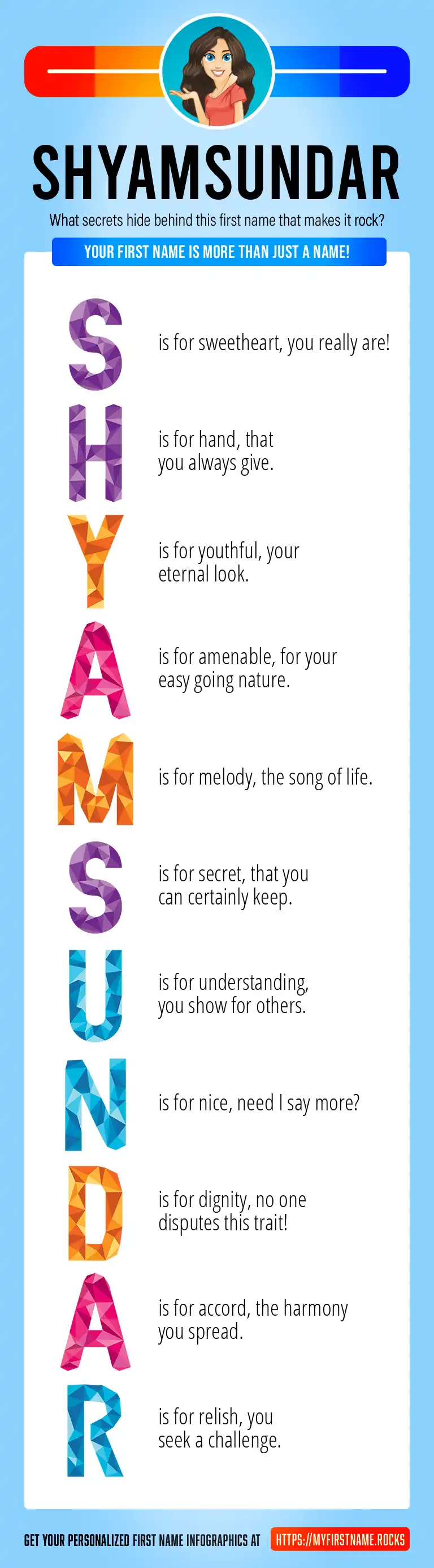 SHYAMSUNDAR

What secrets hide behind this first name that makes it rock?

YOUR FIRST NAME IS MORE THAN JUST A NAME!

S is for sweetheart, you really are!

H is for hand, that you always give.

Y is for youthful, your eternal look.

A is for amenable, for your easy going nature.

M is for melody, the song of life.

S is for secret, that you can certainly keep.

U is for understanding, you show for others.

N is for nice, need I say more?

D is for dignity, no one disputes this trait!

A is for accord, the harmony you spread.

R is for relish, you seek a challenge.

GET YOUR PERSONALIZED FIRST NAME INFOGRAPHICS AT HTTPS://MYFIRSTNAME.ROCKS