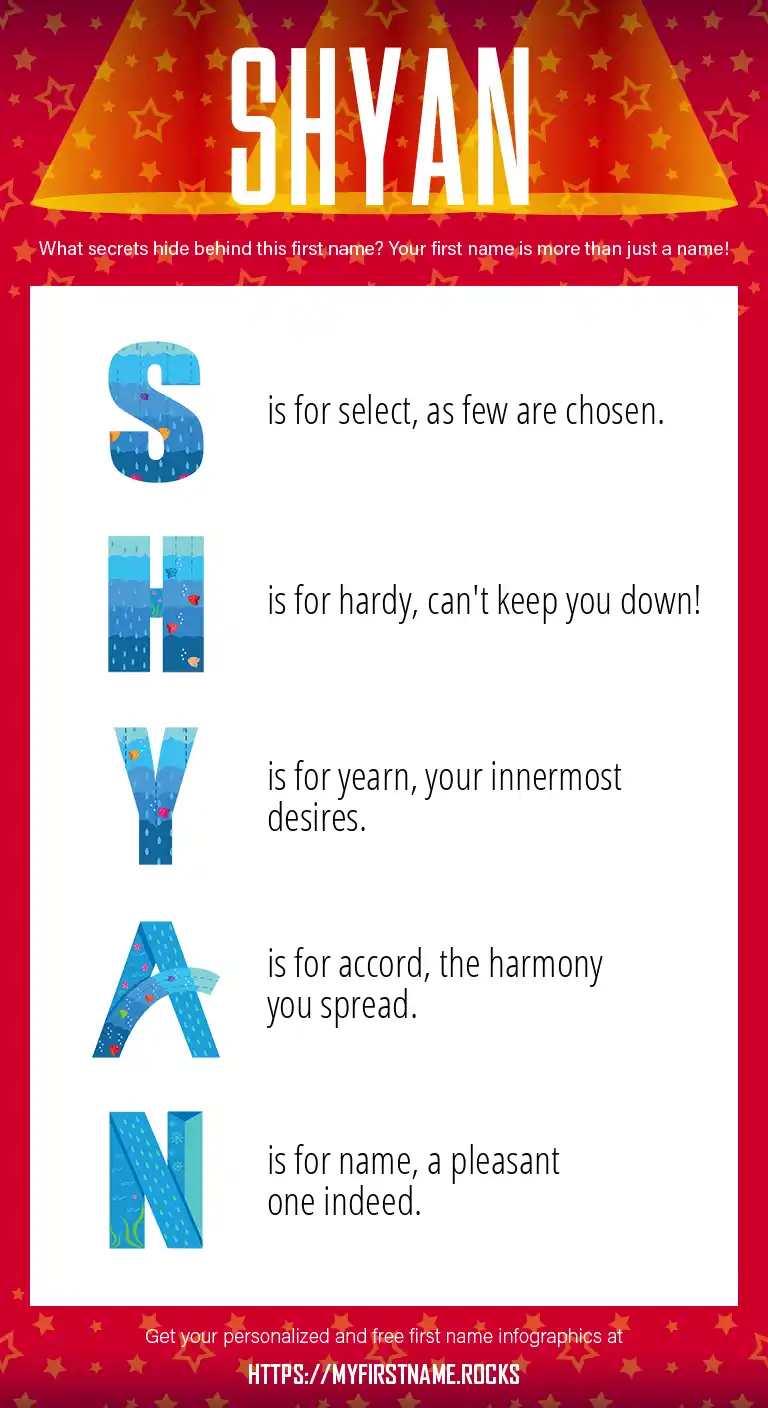 SHYAN

What secrets hide behind this first name? Your first name is more than just a name!

S is for select, as few are chosen.

H is for hardy, can't keep you down!

Y is for yearn, your innermost desires.

A is for accord, the harmony you spread.

N is for name, a pleasant one indeed.

Get your personalized and free first name infographics at

HTTPS://MYFIRSTNAME.ROCKS