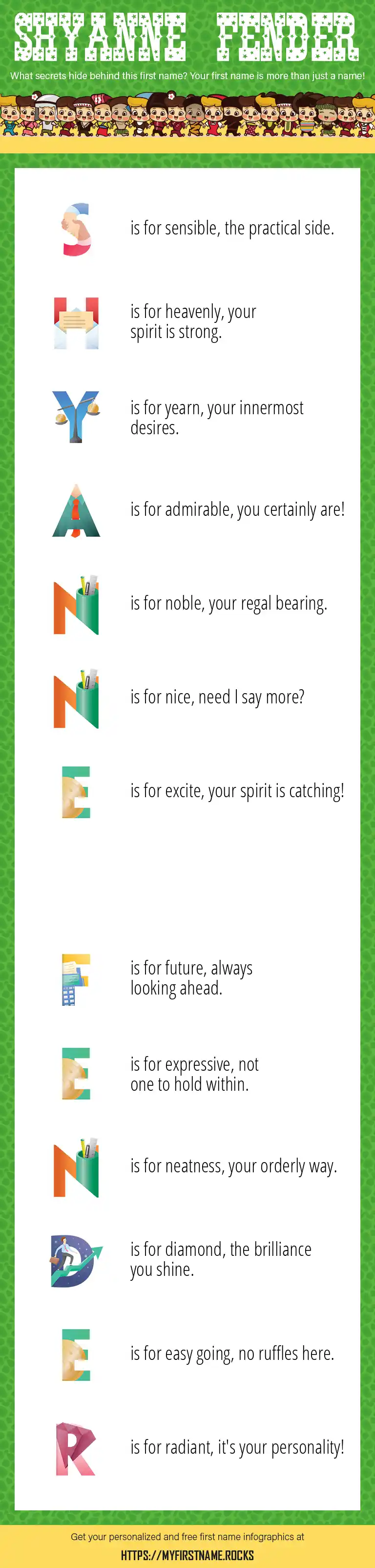 SHYANNE FENDER

What secrets hide behind this first name? Your first name is more than just a name!

S is for sensible, the practical side.

H is for heavenly, your spirit is strong.

Y is for yearn, your innermost desires.

A is for admirable, you certainly are!

N is for noble, your regal bearing.

N is for nice, need I say more?

E is for excite, your spirit is catching!

F is for future, always looking ahead.

E is for expressive, not one to hold within.

N is for neatness, your orderly way.

D is for diamond, the brilliance you shine.

E is for easy going, no ruffles here.

R is for radiant, it's your personality!

Get your personalized and free first name infographics at

HTTPS://MYFIRSTNAME.ROCKS