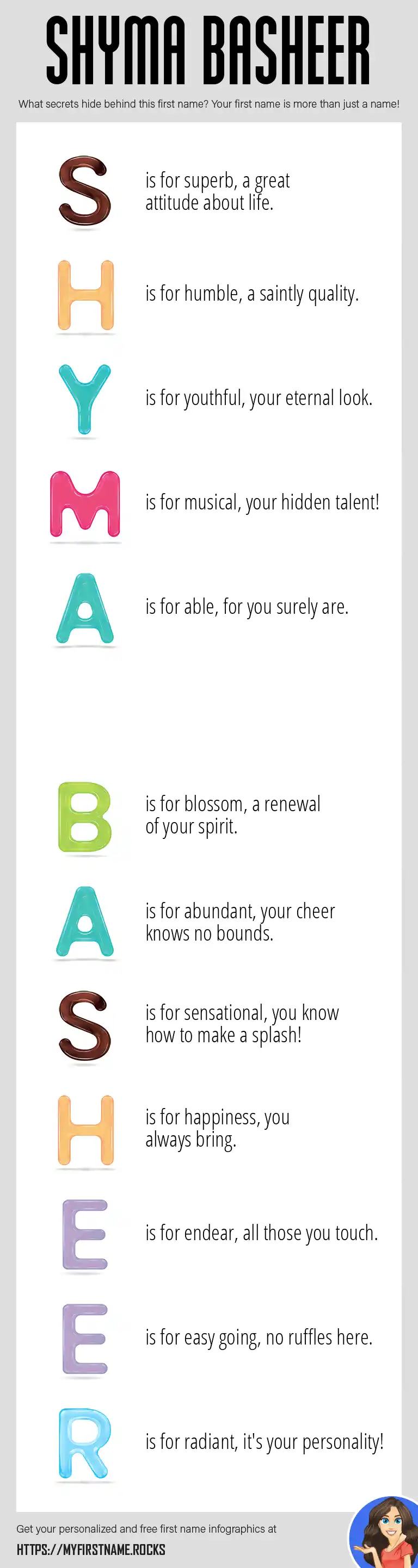 SHYMA BASHEER

What secrets hide behind this first name? Your first name is more than just a name!

S is for superb, a great attitude about life.

H is for humble, a saintly quality.

Y is for youthful, your eternal look.

M is for musical, your hidden talent!

A is for able, for you surely are.

B is for blossom, a renewal of your spirit.

A is for abundant, your cheer knows no bounds.

S is for sensational, you know how to make a splash!

H is for happiness, you always bring.

E is for endear, all those you touch.

E is for easy going, no ruffles here.

R is for radiant, it's your personality!

Get your personalized and free first name infographics at

HTTPS://MYFIRSTNAME.ROCKS